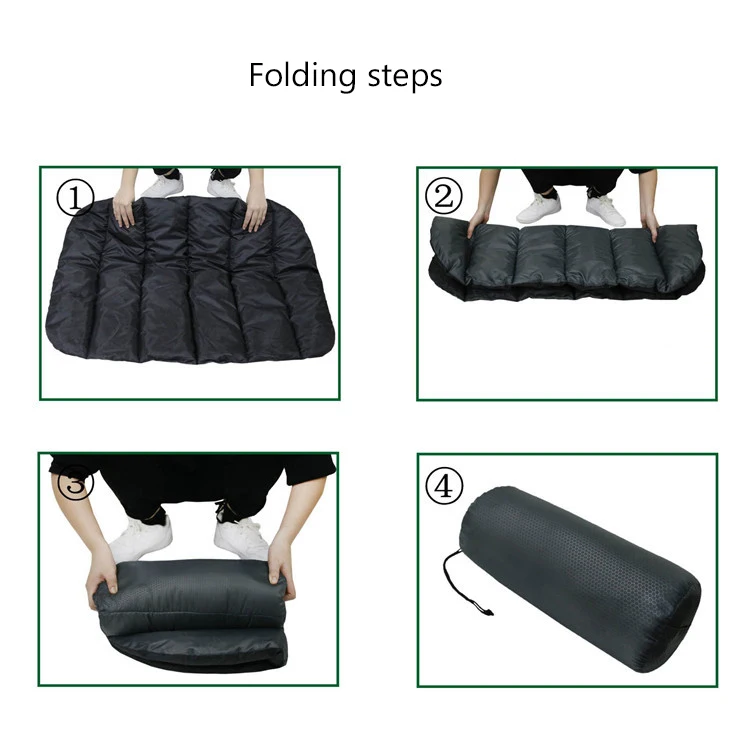 Folding steps

①

②

③

④