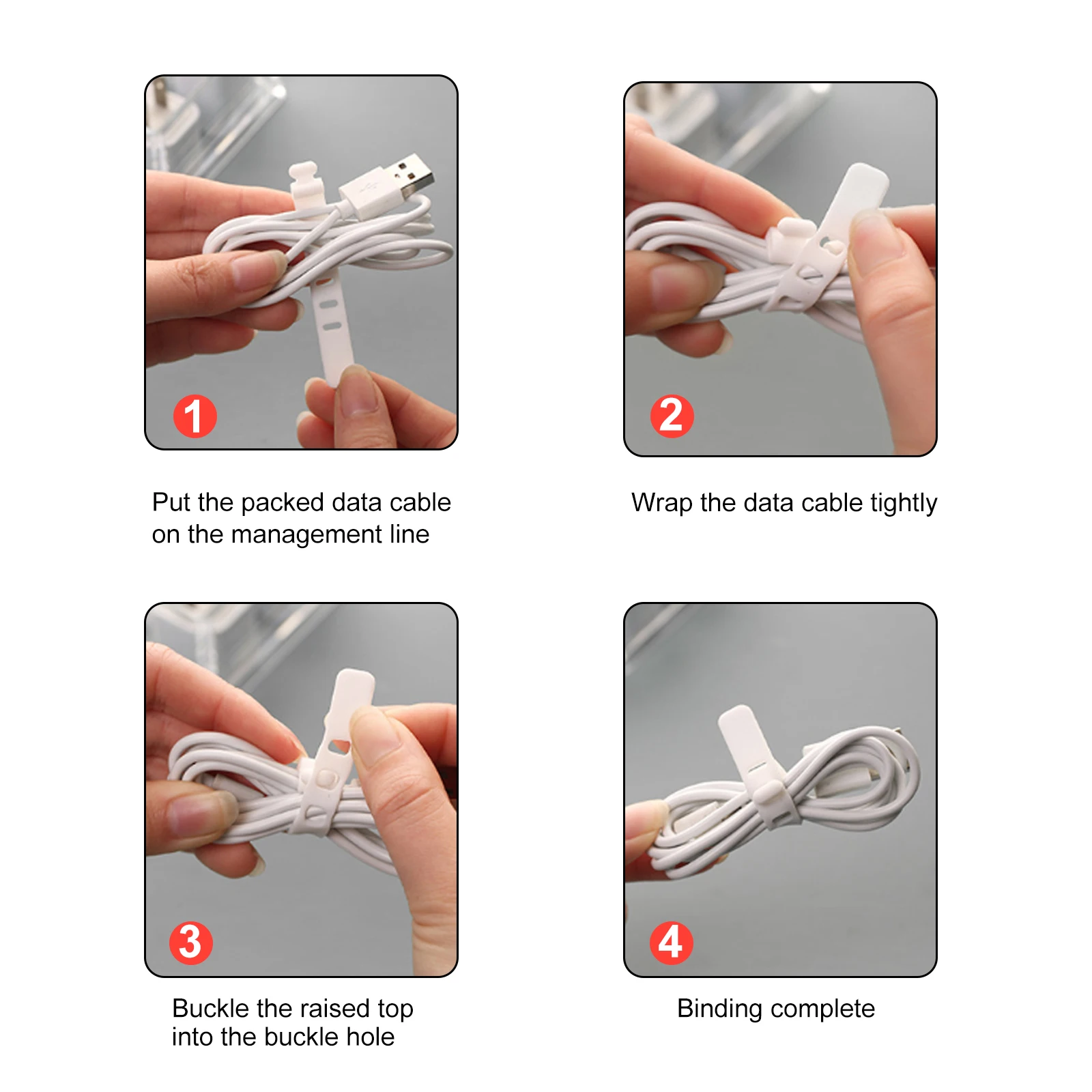 1

Put the packed data cable on the management line

2

Wrap the data cable tightly

3

Buckle the raised top into the buckle hole

4

Binding complete