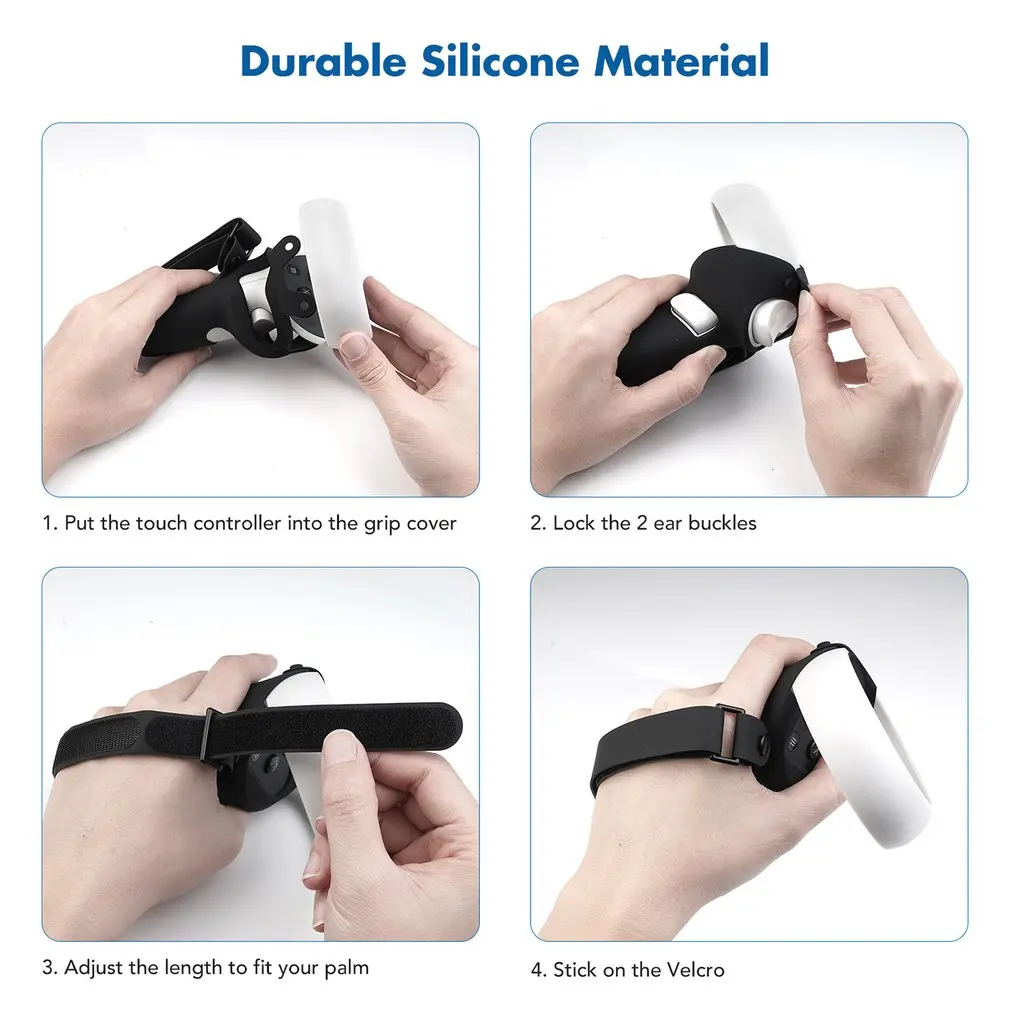 Durable Silicone Material

1. Put the touch controller into the grip cover

2. Lock the 2 ear buckles

3. Adjust the length to fit your palm

4. Stick on the Velcro