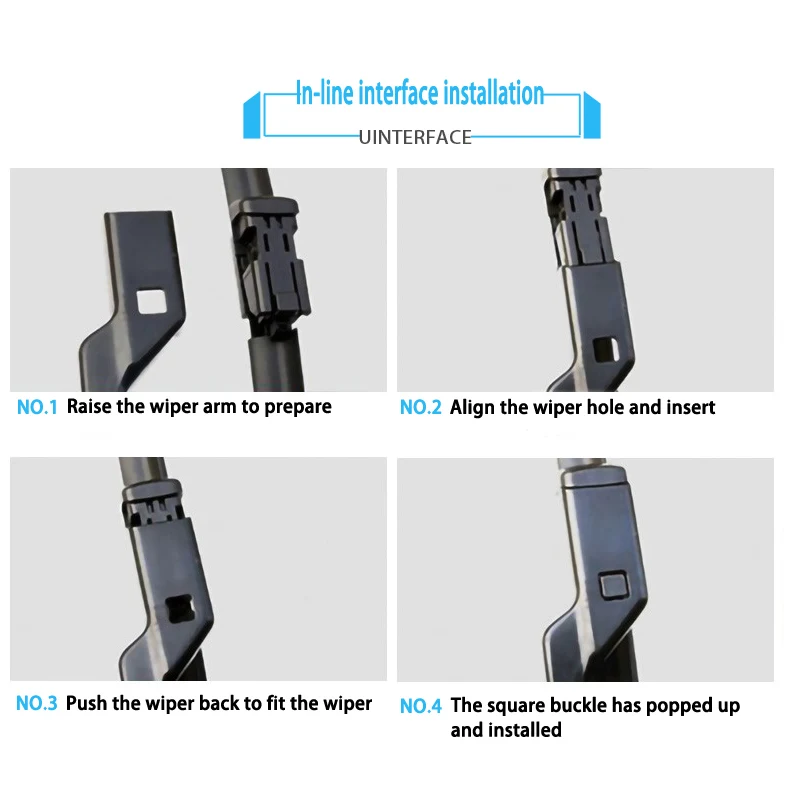 In-line interface installation
UINTERFACE

NO.1 Raise the wiper arm to prepare

NO.2 Align the wiper hole and insert

NO.3 Push the wiper back to fit the wiper

NO.4 The square buckle has popped up and installed