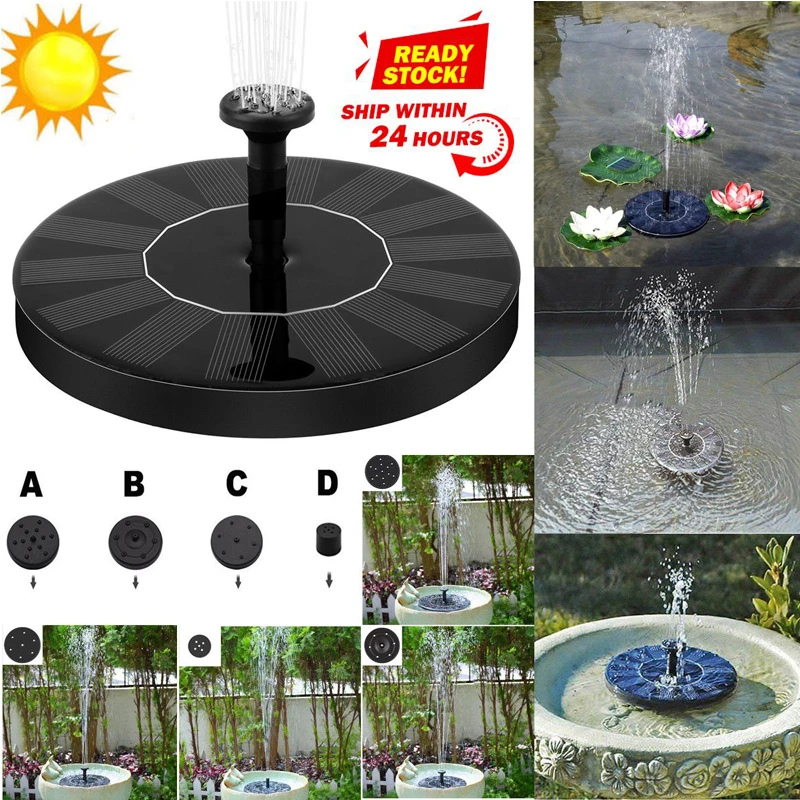 READY STOCK!
SHIP WITHIN 24 HOURS

A
B
C
D