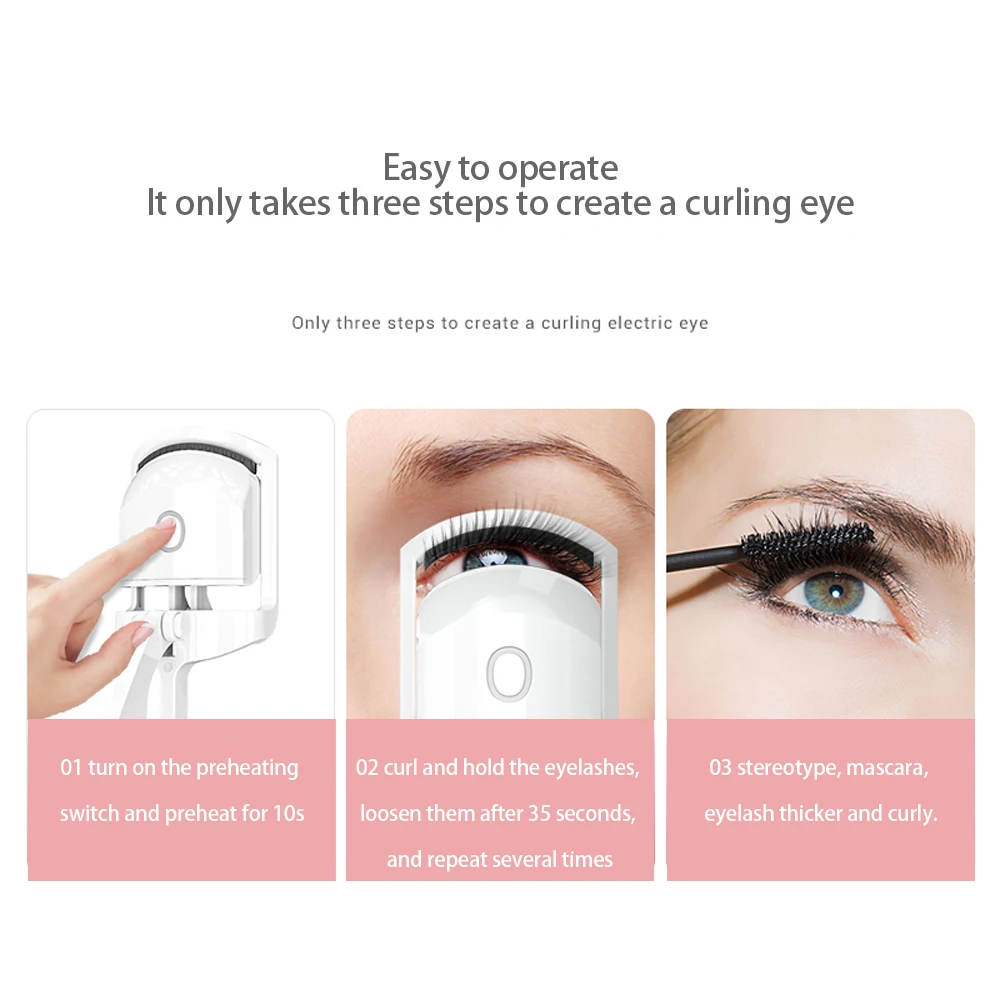 Easy to operate
It only takes three steps to create a curling eye

Only three steps to create a curling electric eye

01 turn on the preheating switch and preheat for 10s

02 curl and hold the eyelashes, loosen them after 35 seconds, and repeat several times

03 stereotype, mascara, eyelash thicker and curly.