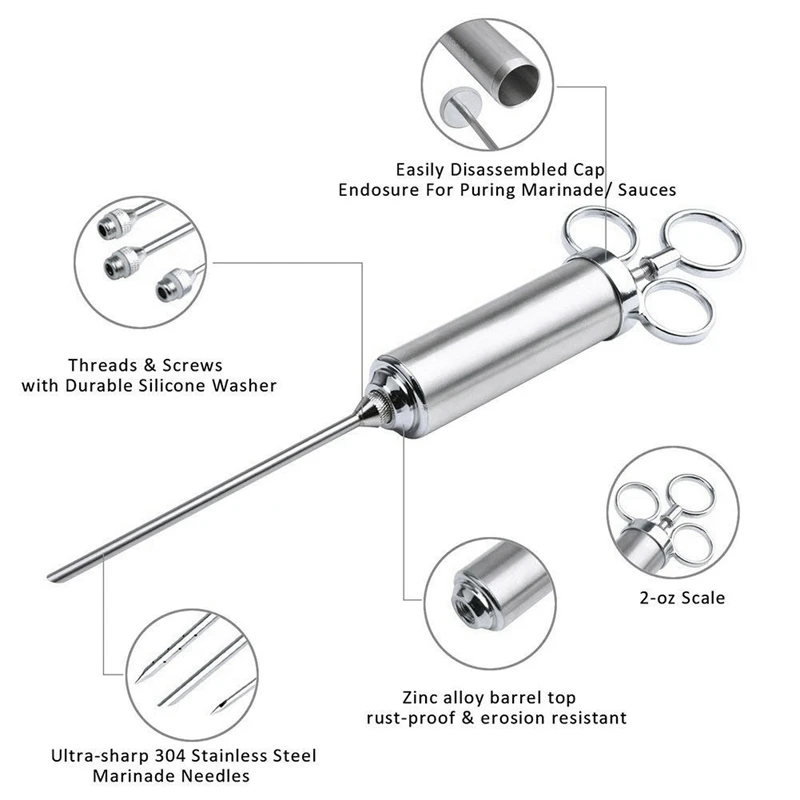 Easily Disassembled Cap
Endosure For Puring Marinade/ Sauces

Threads & Screws
with Durable Silicone Washer

2-oz Scale

Zinc alloy barrel top
rust-proof & erosion resistant

Ultra-sharp 304 Stainless Steel
Marinade Needles