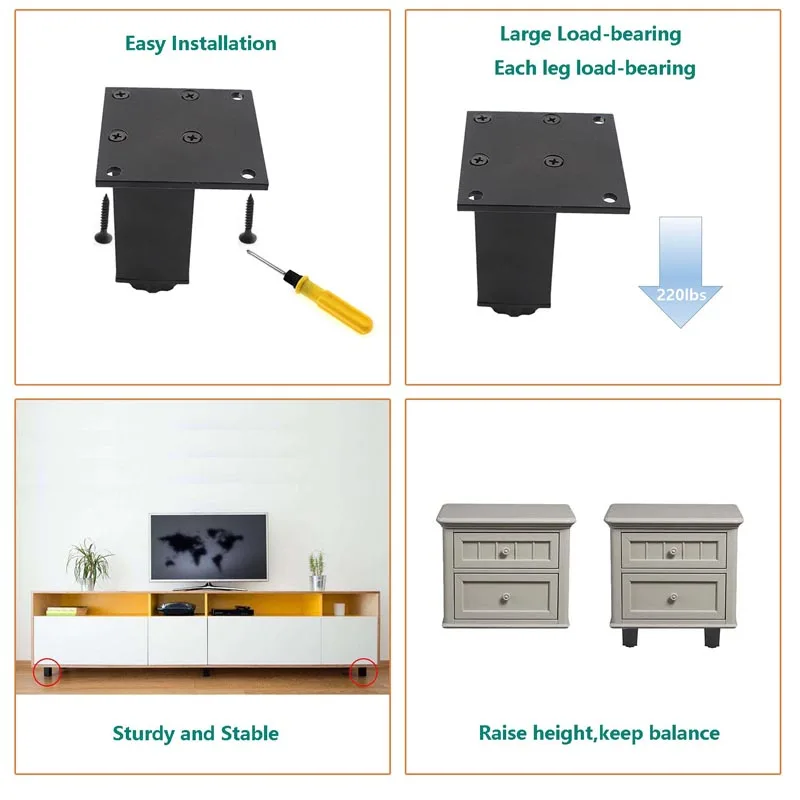 Easy Installation

Large Load-bearing
Each leg load-bearing

220lbs

Sturdy and Stable

Raise height,keep balance