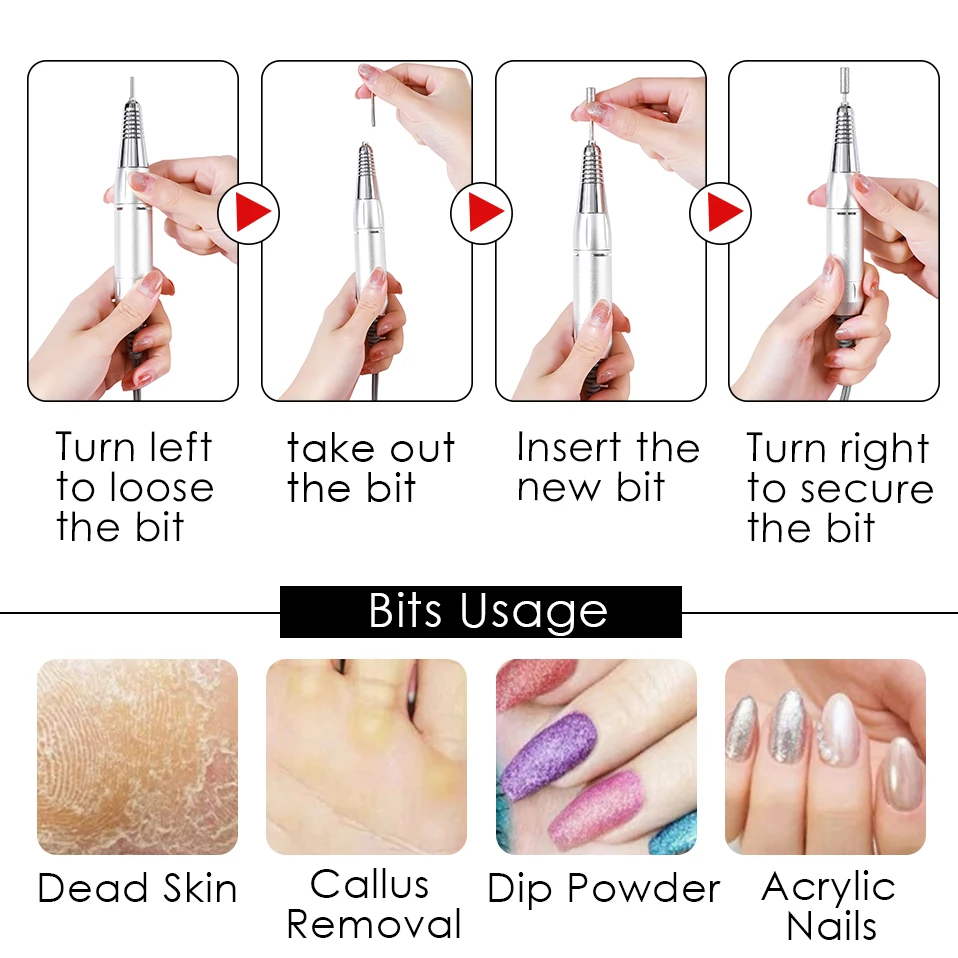 Turn left to loose the bit

take out the bit

Insert the new bit

Turn right to secure the bit

Bits Usage

Dead Skin

Callus Removal

Dip Powder

Acrylic Nails