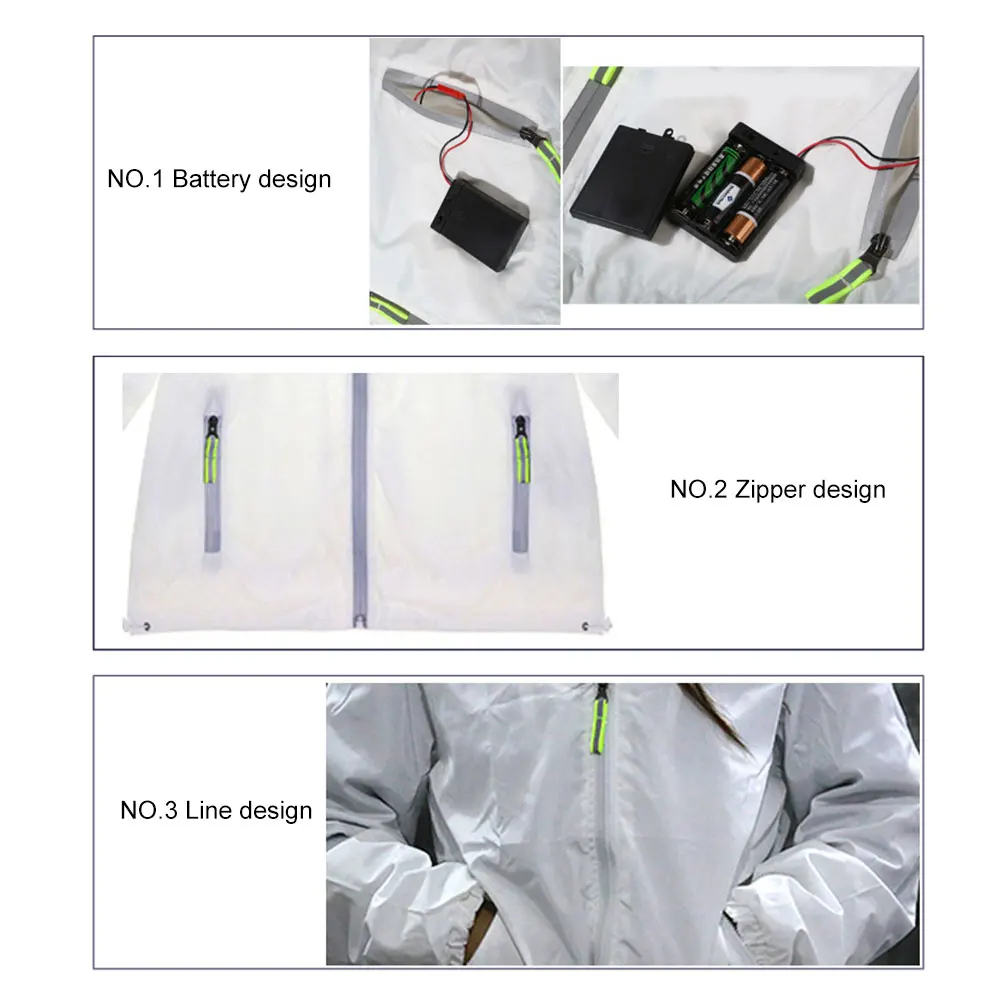 NO.1 Battery design

NO.2 Zipper design

NO.3 Line design