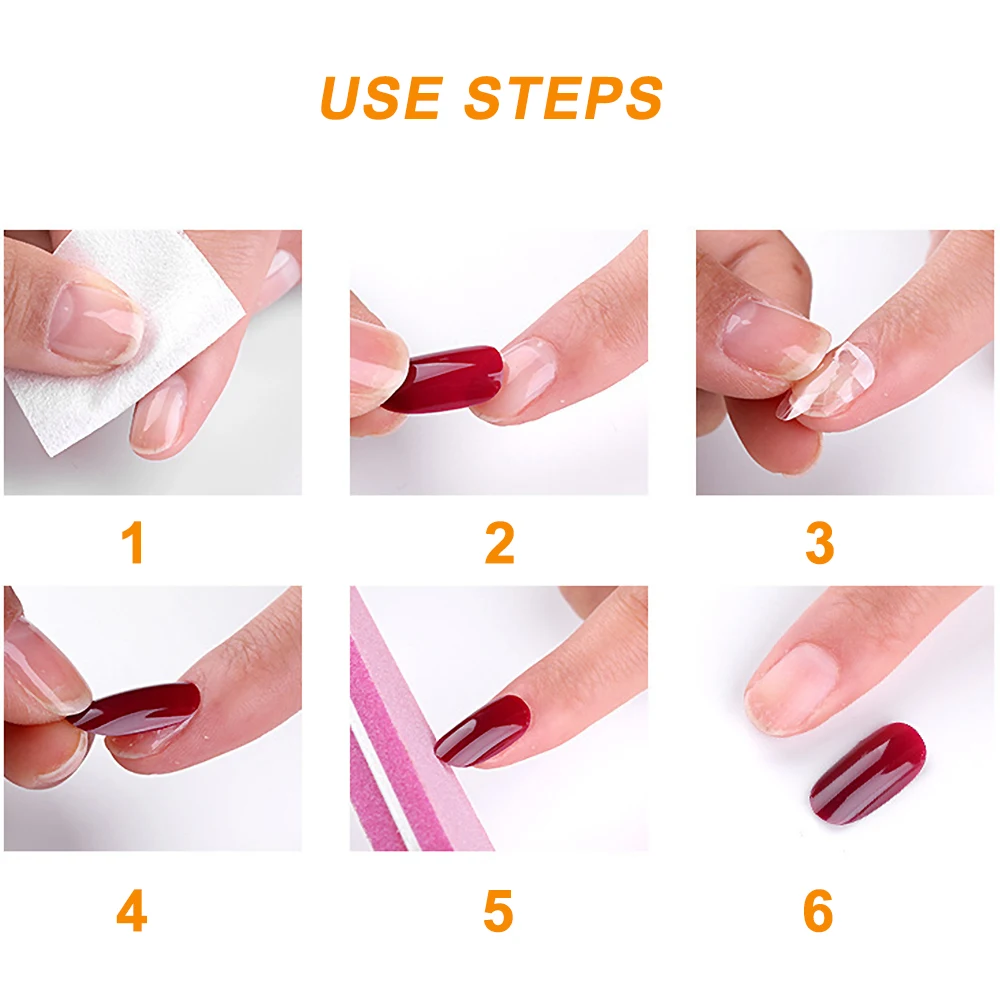 USE STEPS

1

2

3

4

5

6