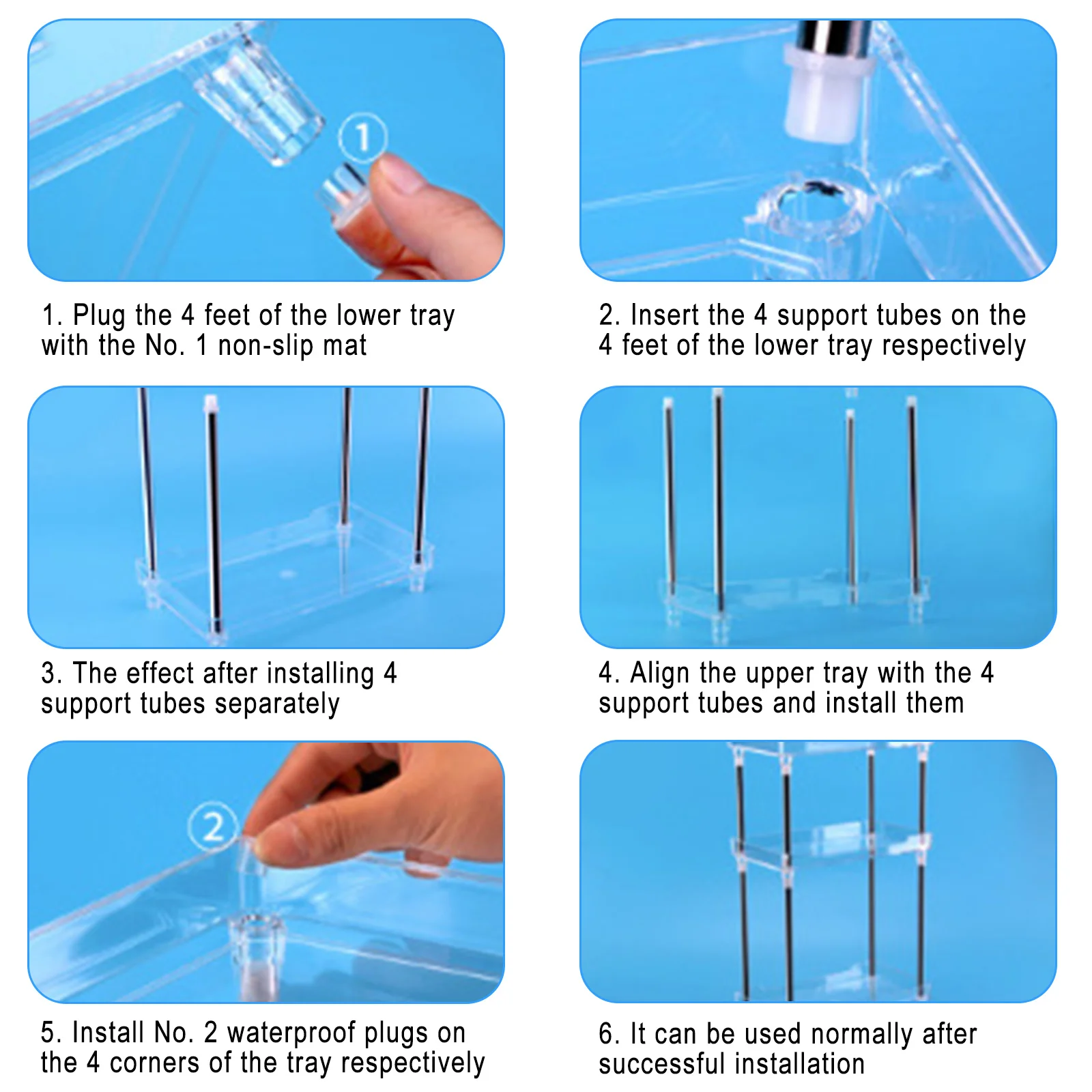 1

1. Plug the 4 feet of the lower tray with the No. 1 non-slip mat

2. Insert the 4 support tubes on the 4 feet of the lower tray respectively

3. The effect after installing 4 support tubes separately

4. Align the upper tray with the 4 support tubes and install them

2

5. Install No. 2 waterproof plugs on the 4 corners of the tray respectively

6. It can be used normally after successful installation