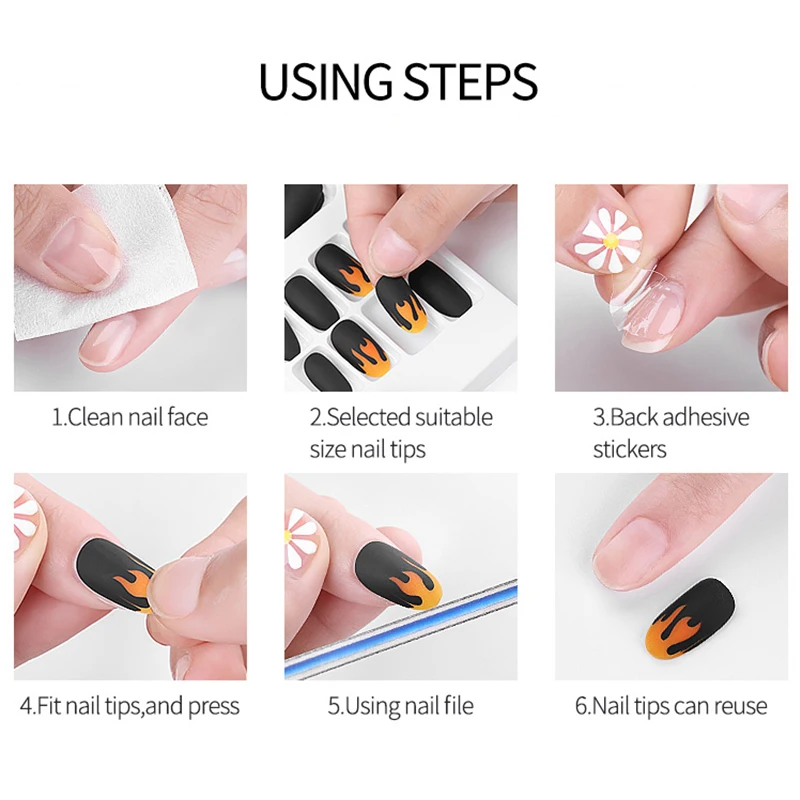 USING STEPS

1.Clean nail face

2.Selected suitable size nail tips

3.Back adhesive stickers

4.Fit nail tips,and press

5.Using nail file

6.Nail tips can reuse