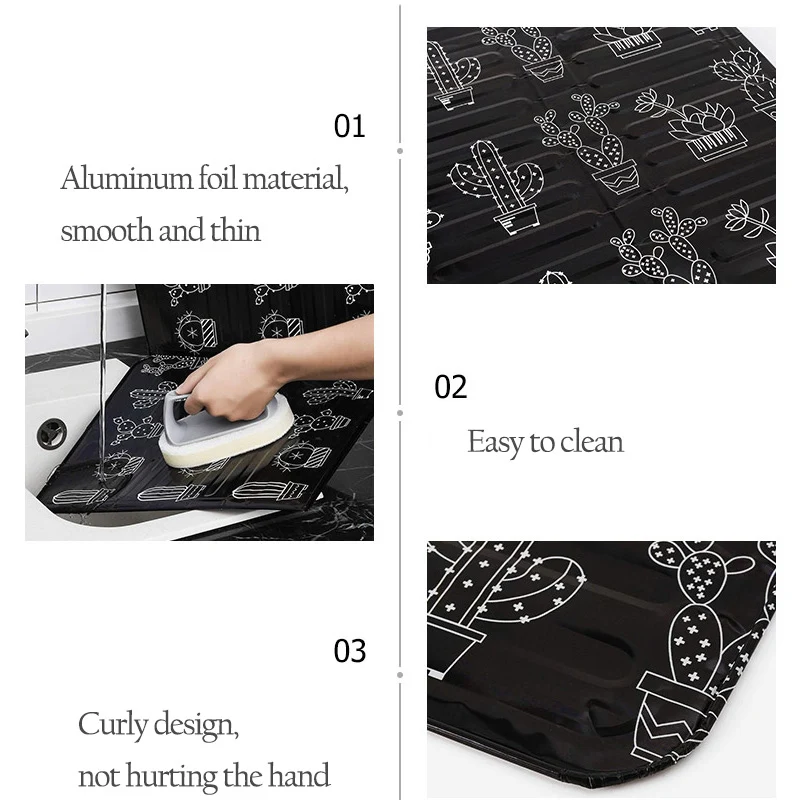 01

Aluminum foil material, smooth and thin

02

Easy to clean

03

Curly design, not hurting the hand