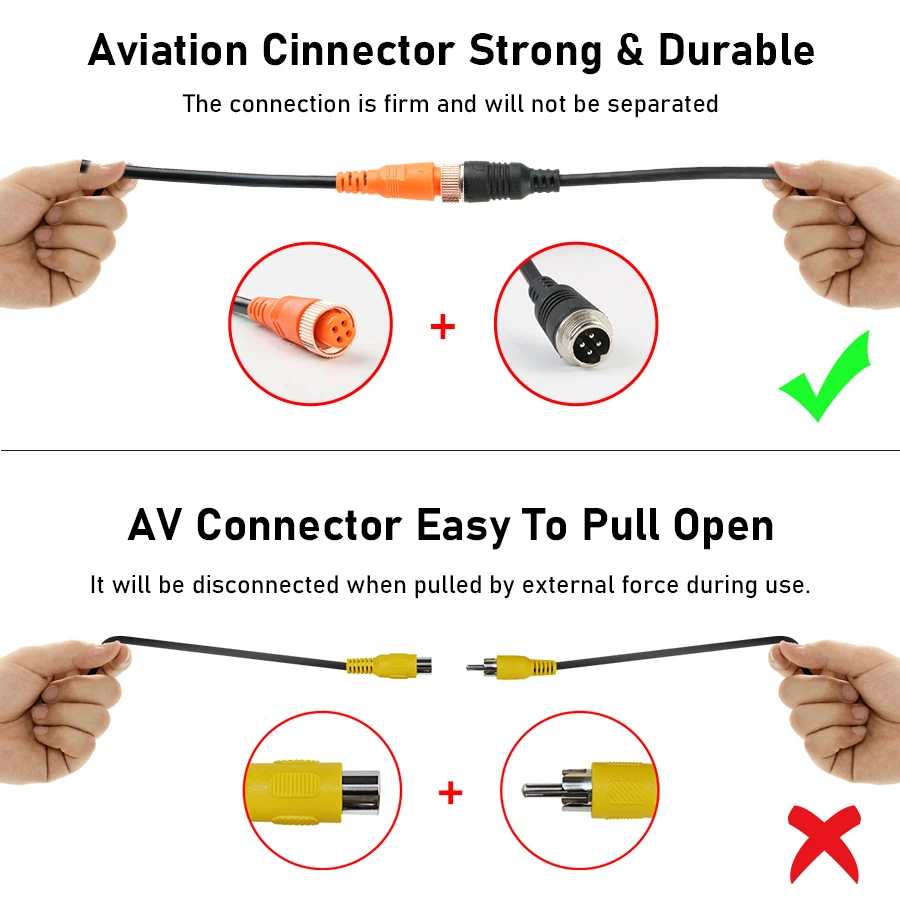 Aviation Cinnector Strong & Durable

The connection is firm and will not be separated

+

AV Connector Easy To Pull Open

It will be disconnected when pulled by external force during use.

+