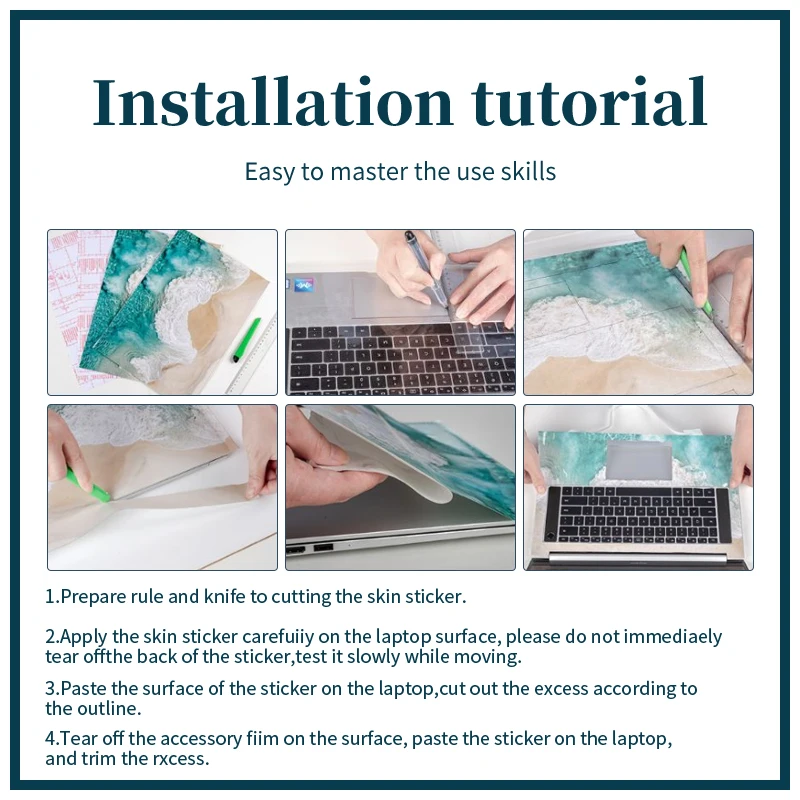 Installation tutorial

Easy to master the use skills

1.Prepare rule and knife to cutting the skin sticker.

2.Apply the skin sticker carefuiiy on the laptop surface, please do not immediaely tear offthe back of the sticker,test it slowly while moving.

3.Paste the surface of the sticker on the laptop,cut out the excess according to the outline.

4.Tear off the accessory fiim on the surface, paste the sticker on the laptop, and trim the rxcess.