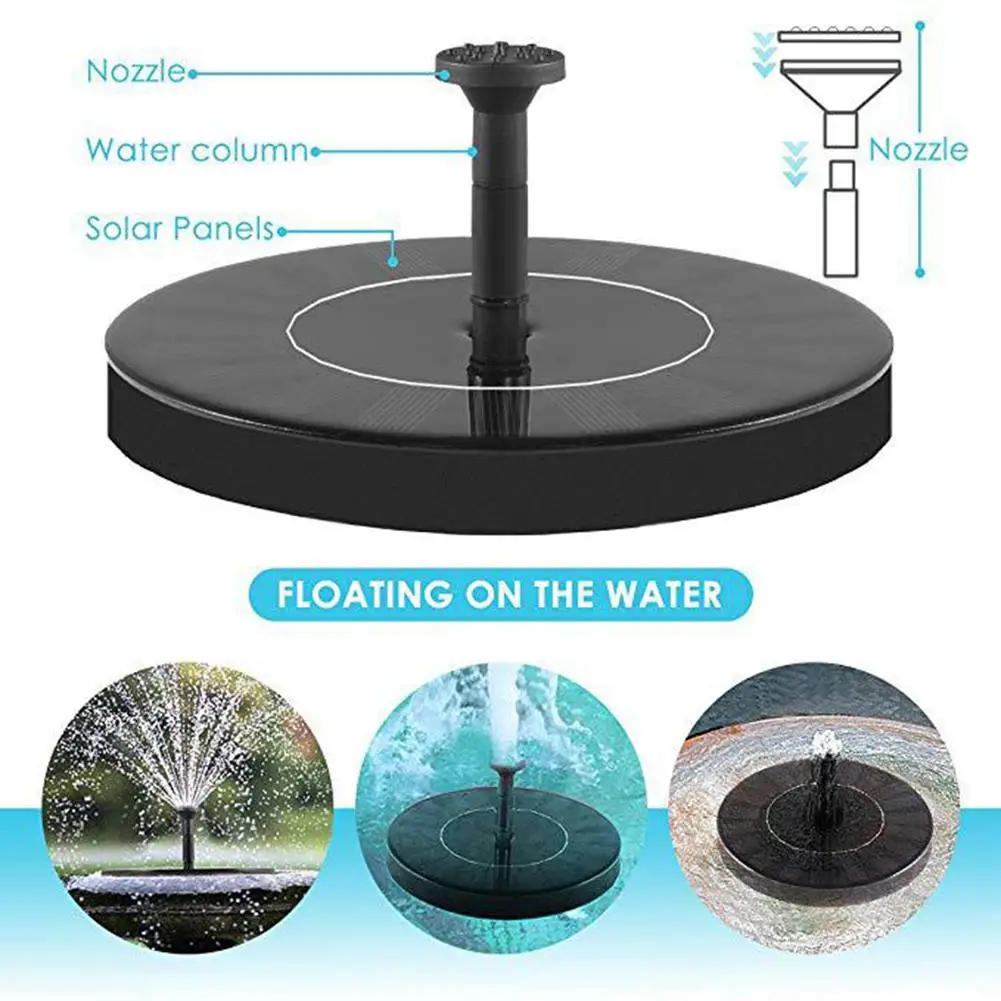 Nozzle
Water column
Solar Panels
Nozzle
FLOATING ON THE WATER