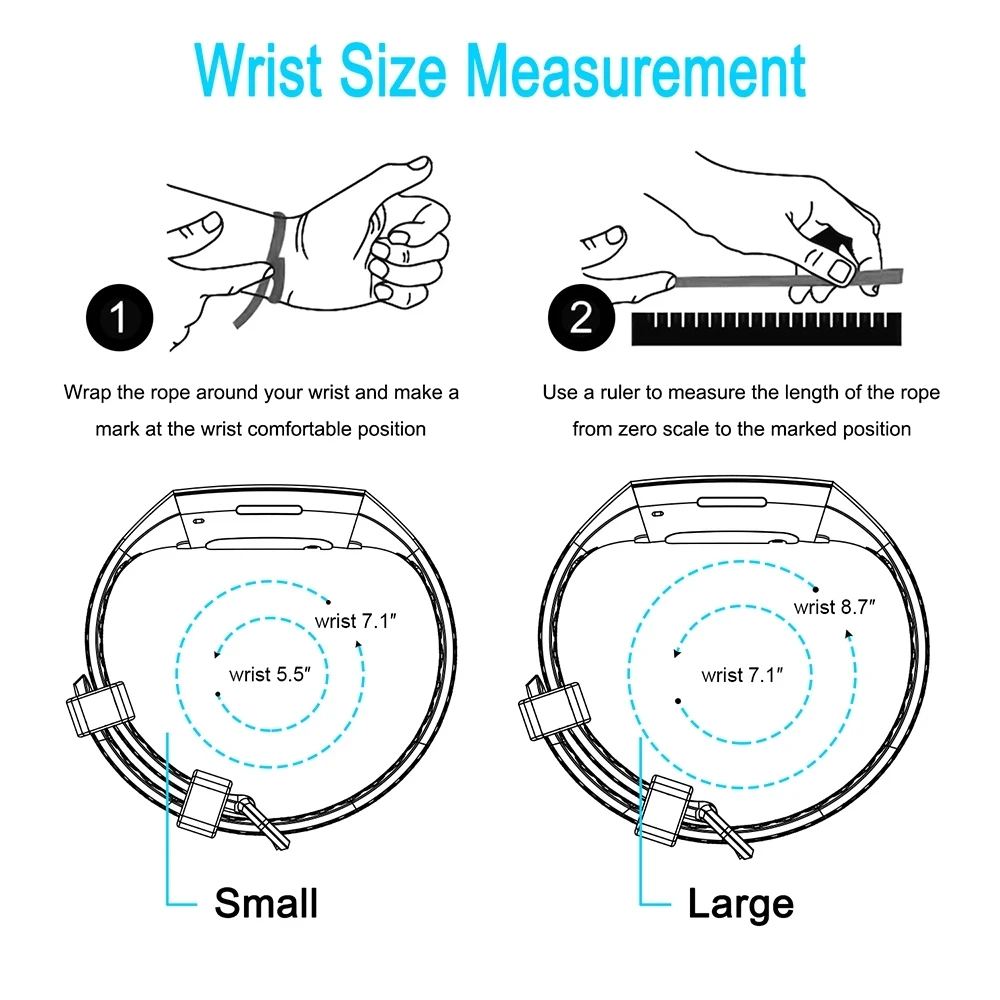 Wrist Size Measurement

1

Wrap the rope around your wrist and make a mark at the wrist comfortable position

2

Use a ruler to measure the length of the rope from zero scale to the marked position

wrist 7.1″

wrist 5.5″

Small

wrist 8.7″

wrist 7.1″

Large