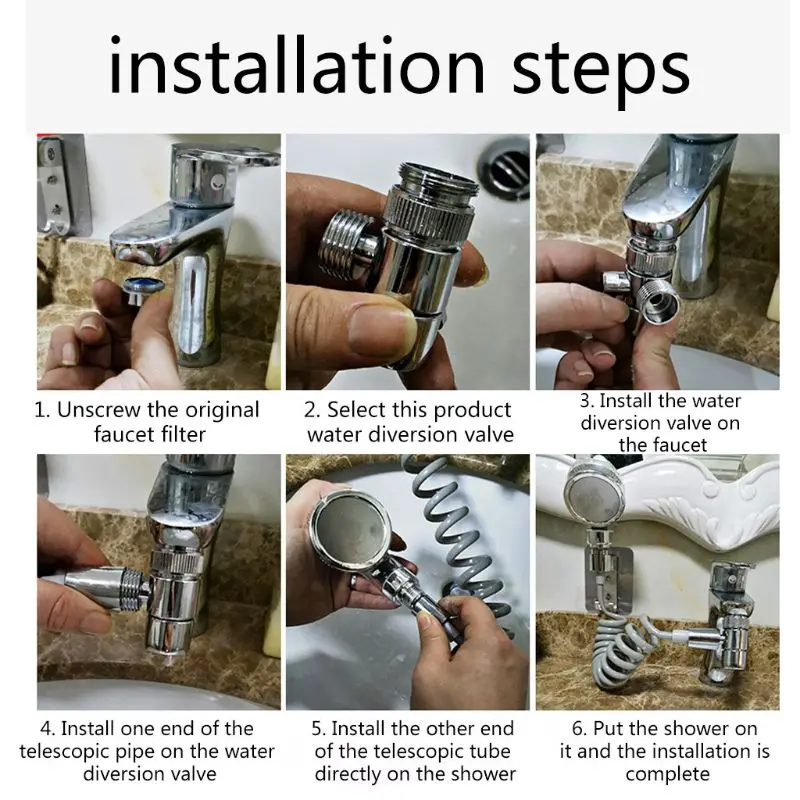 installation steps

1. Unscrew the original faucet filter

2. Select this product water diversion valve

3. Install the water diversion valve on the faucet

4. Install one end of the telescopic pipe on the water diversion valve

5. Install the other end of the telescopic tube directly on the shower

6. Put the shower on it and the installation is complete