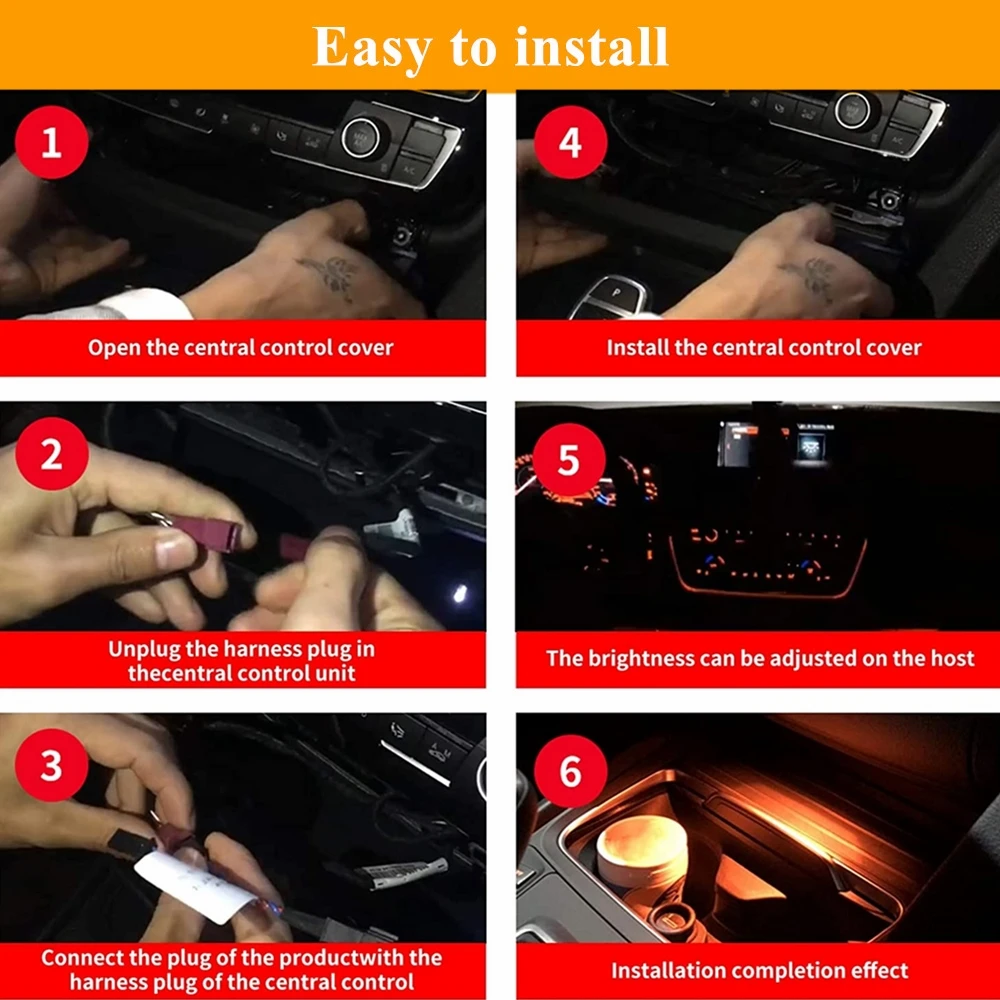 Easy to install

1
Open the central control cover

2
Unplug the harness plug in thecentral control unit

3
Connect the plug of the productwith the harness plug of the central control

4
Install the central control cover

5
The brightness can be adjusted on the host

6
Installation completion effect