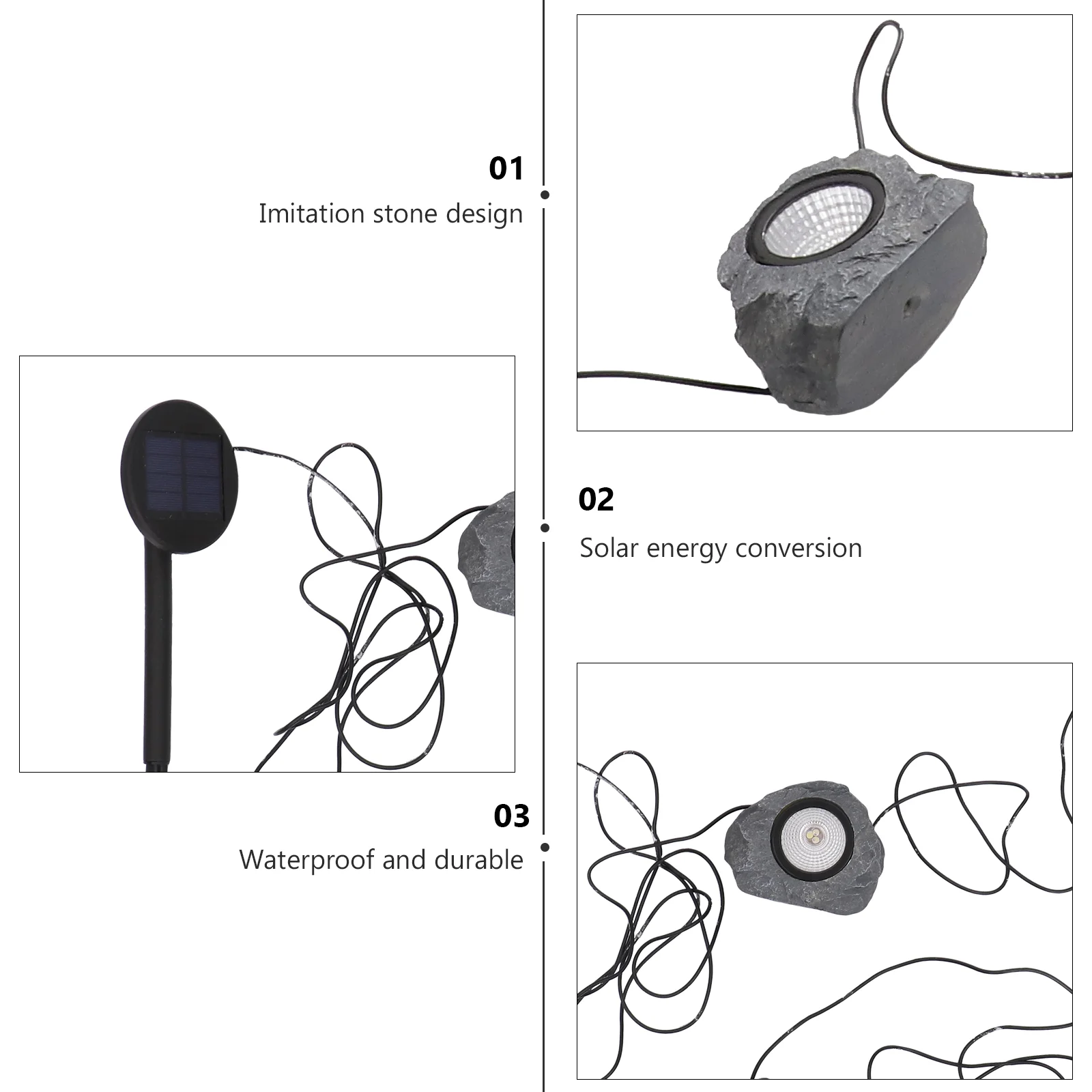 01
Imitation stone design

02
Solar energy conversion

03
Waterproof and durable