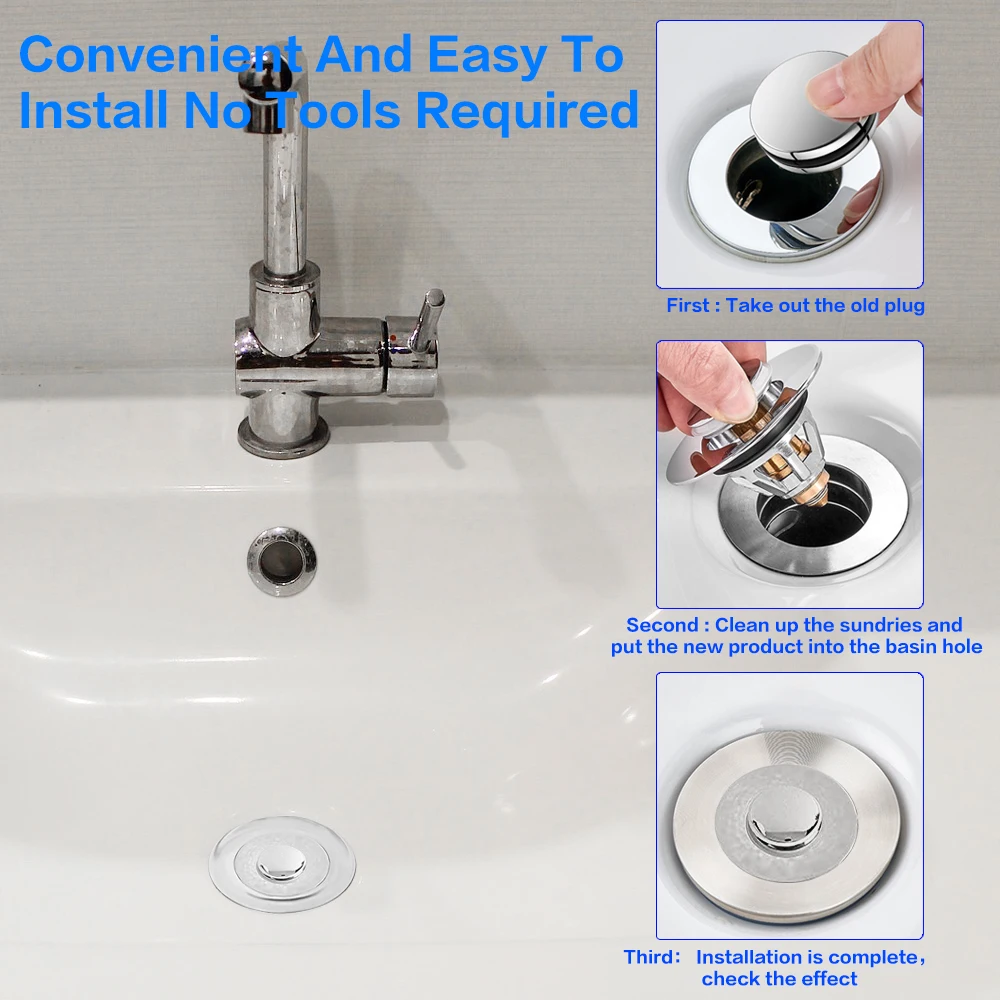 Convenient And Easy To Install No Tools Required

First : Take out the old plug

Second : Clean up the sundries and put the new product into the basin hole

Third:  Installation is complete, check the effect