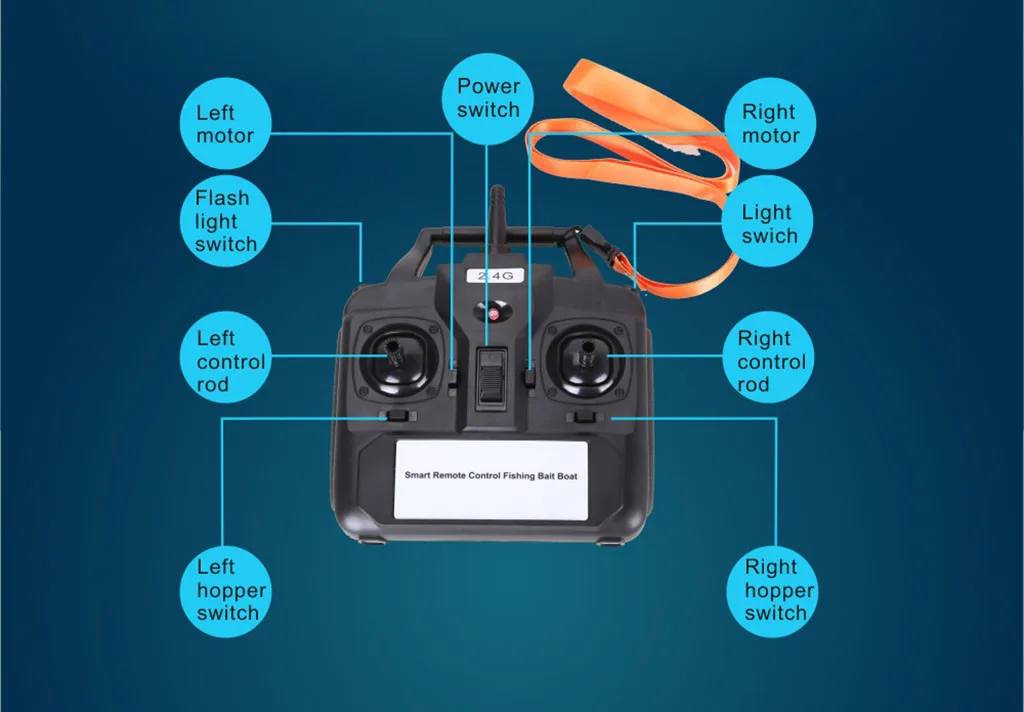 Left motor

Power switch

Right motor

Flash light switch

Light swich

2.4G

Left control rod

Right control rod

Smart Remote Control Fishing Bait Boat

Left hopper switch

Right hopper switch