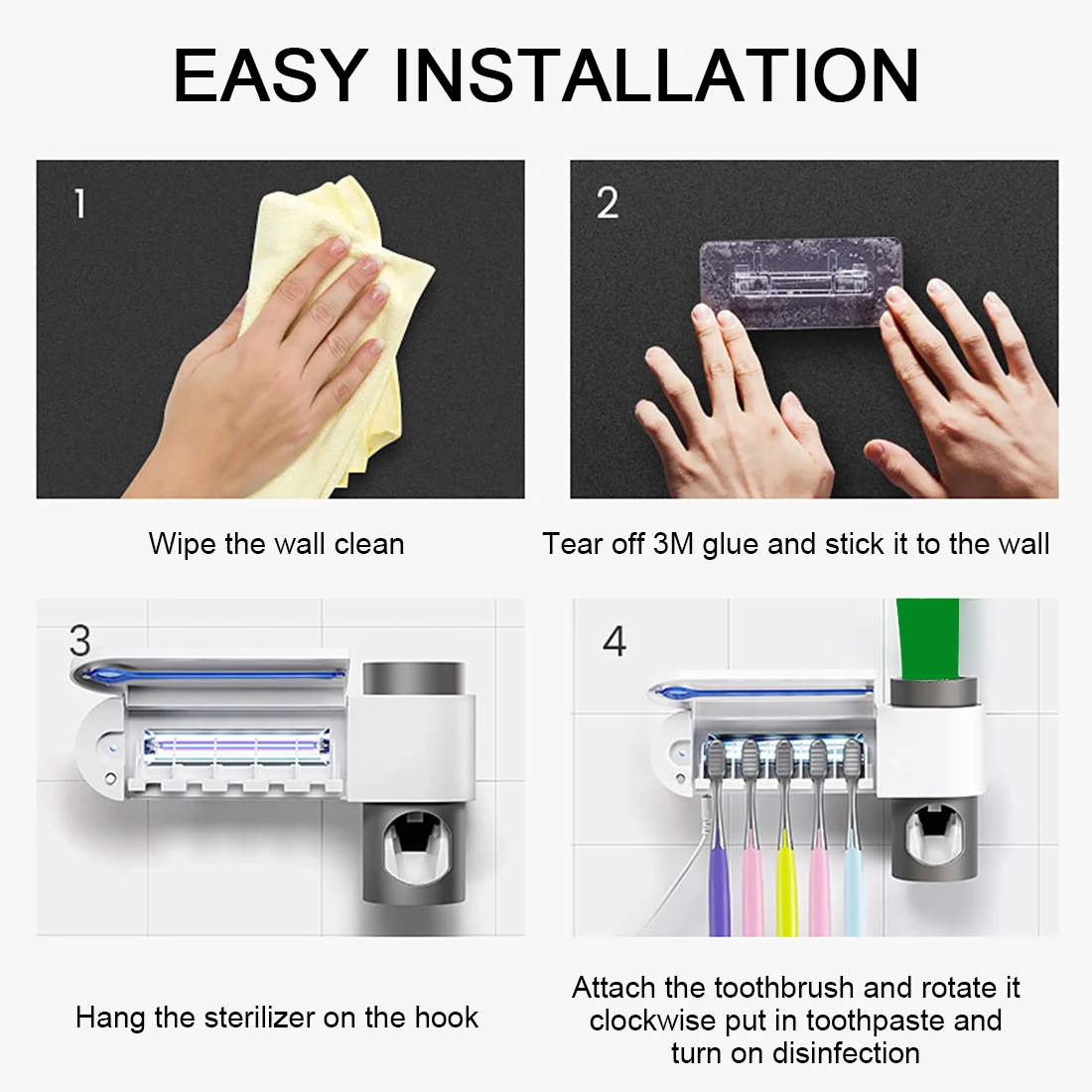 EASY INSTALLATION

1

Wipe the wall clean

2

Tear off 3M glue and stick it to the wall

3

Hang the sterilizer on the hook

4

Attach the toothbrush and rotate it clockwise put in toothpaste and turn on disinfection