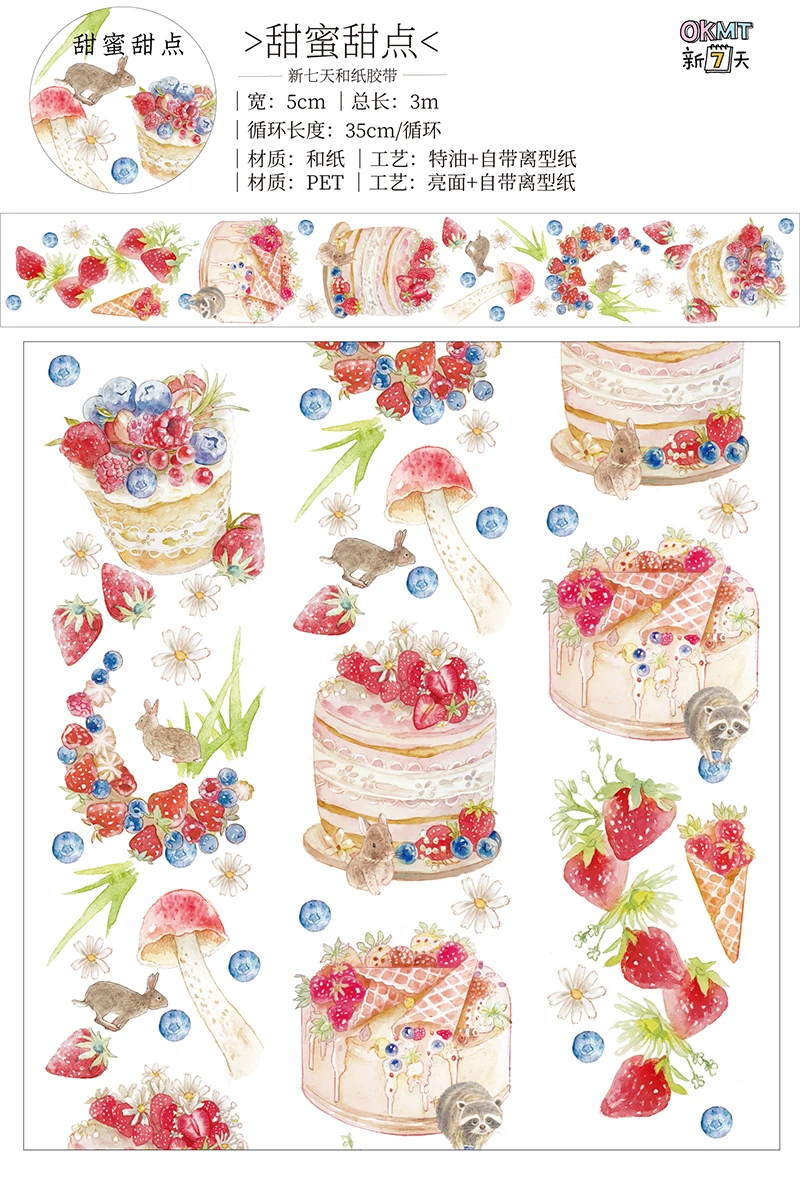 甜蜜甜点

>甜蜜甜点<

新七天和纸胶带

| 宽：5cm | 总长：3m

| 循环长度：35cm/循环

| 材质：和纸 | 工艺：特油+自带离型纸

| 材质：PET | 工艺：亮面+自带离型纸

OKMT
新7天