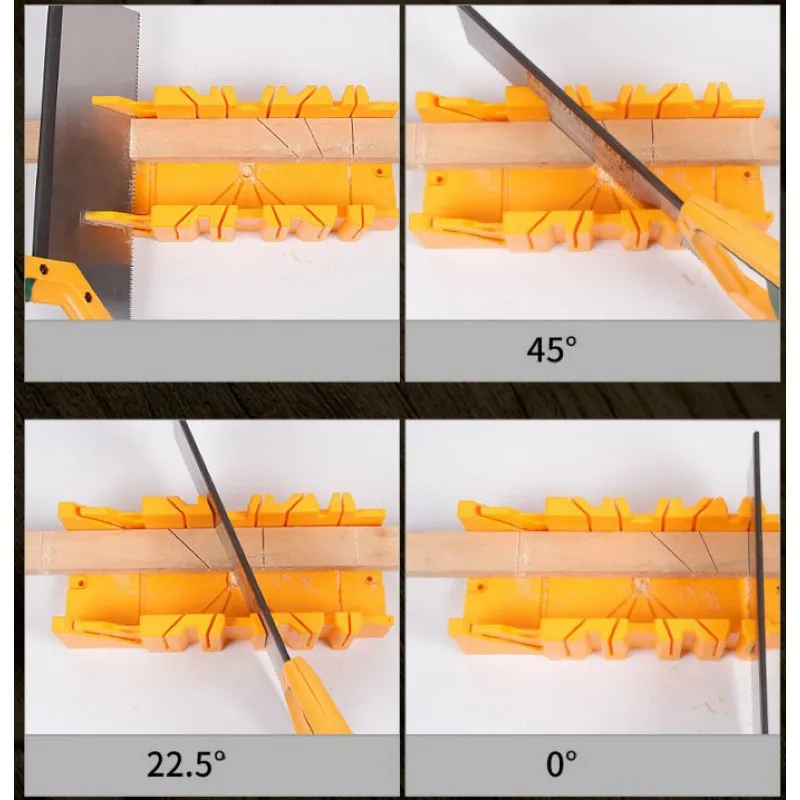 45°

22.5°

0°