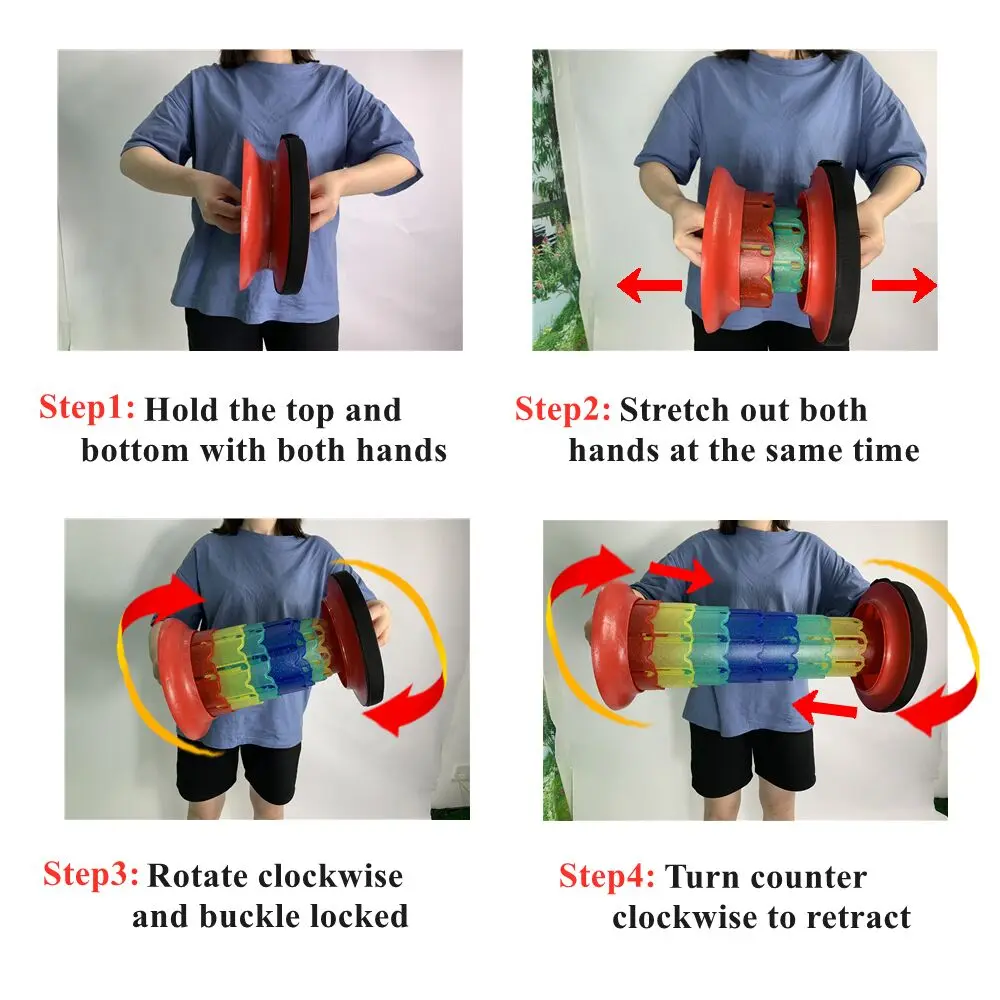 Step1: Hold the top and bottom with both hands

Step2: Stretch out both hands at the same time

Step3: Rotate clockwise and buckle locked

Step4: Turn counter clockwise to retract