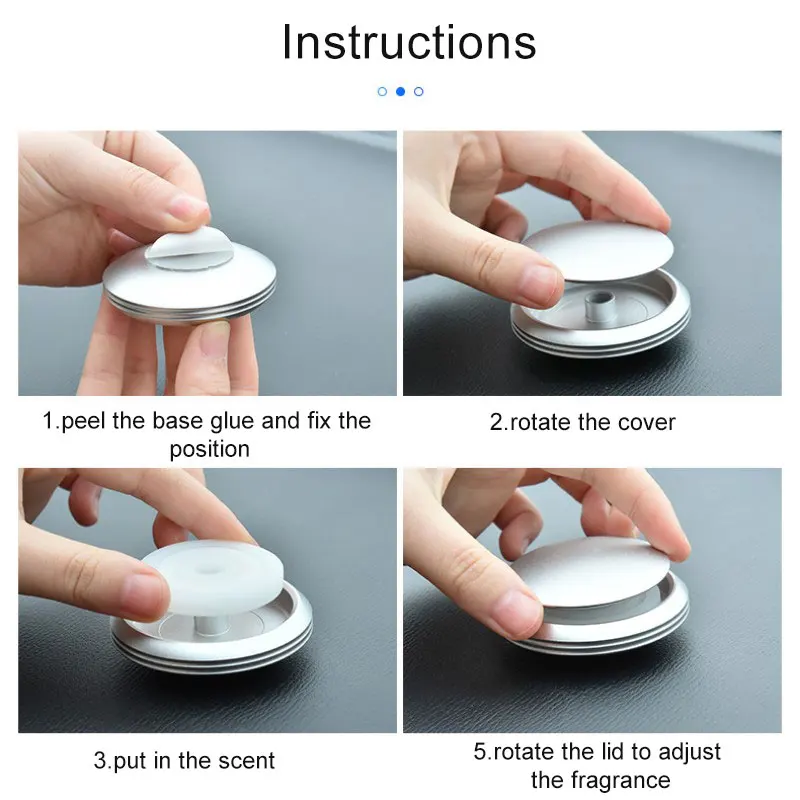 Instructions

1.peel the base glue and fix the position

2.rotate the cover

3.put in the scent

5.rotate the lid to adjust the fragrance