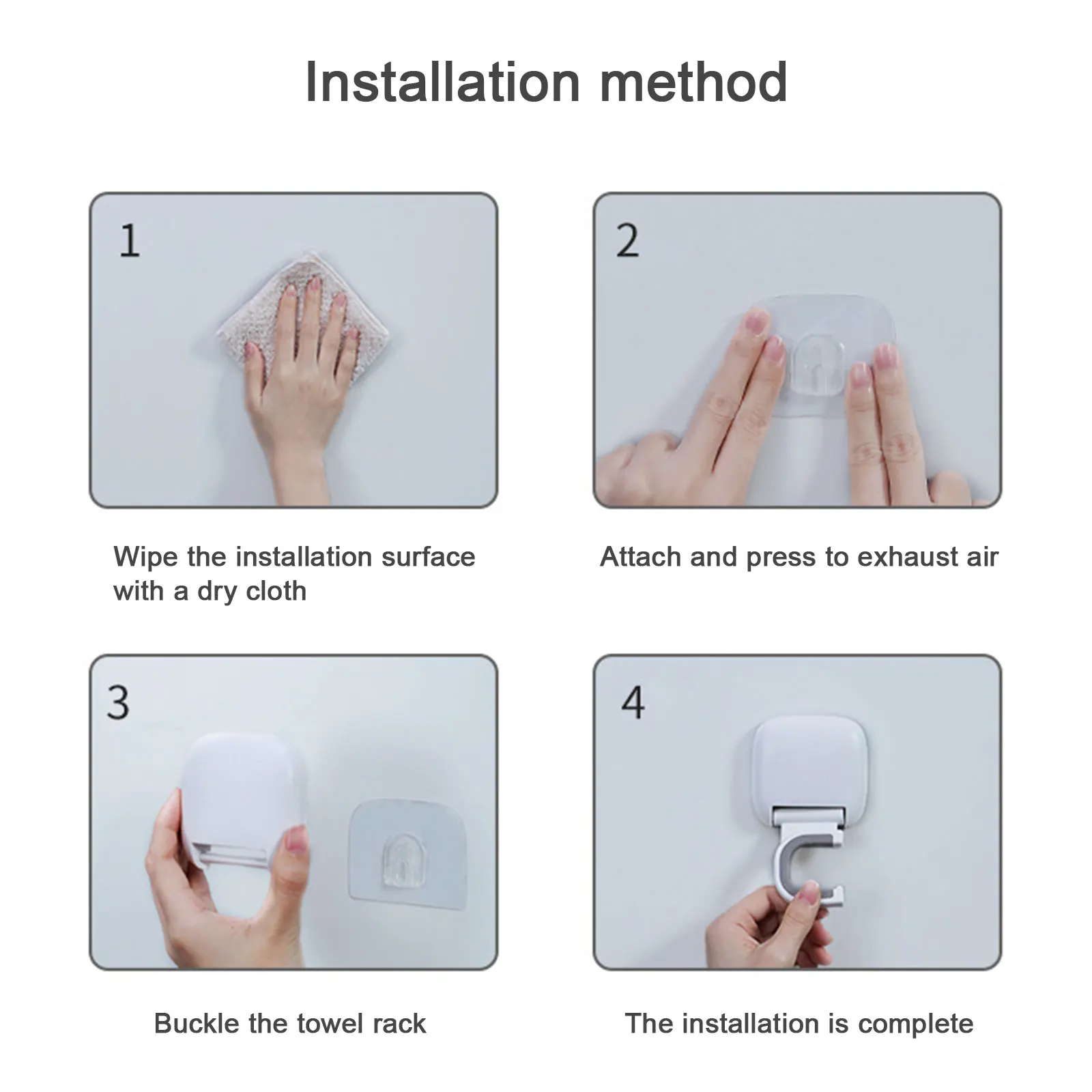 Installation method

1

Wipe the installation surface with a dry cloth

2

Attach and press to exhaust air

3

Buckle the towel rack

4

The installation is complete