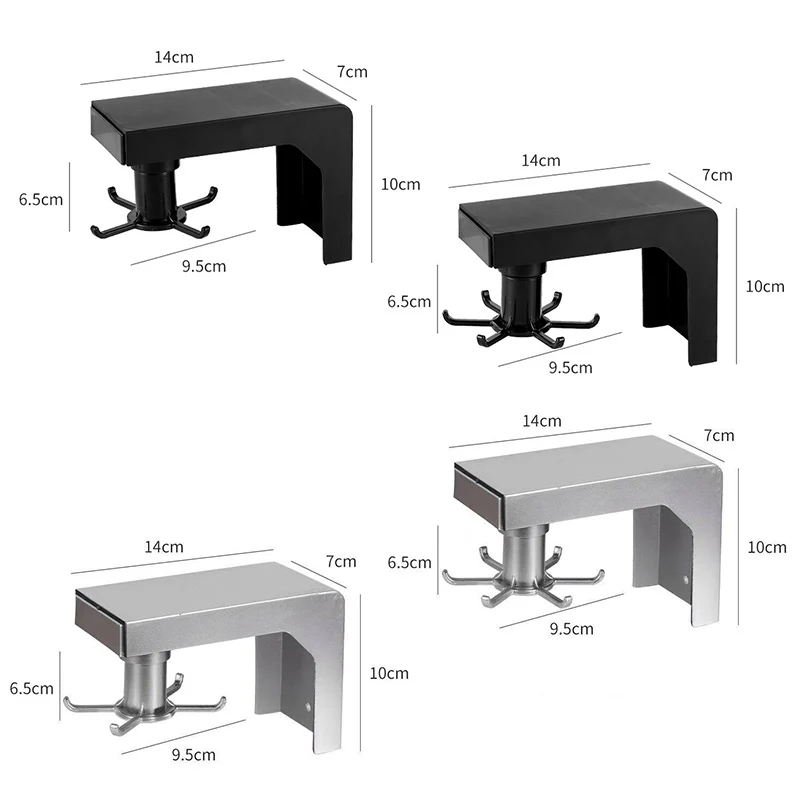 14cm
7cm
6.5cm
10cm
9.5cm

14cm
7cm
6.5cm
10cm
9.5cm

14cm
7cm
6.5cm
10cm
9.5cm

14cm
7cm
6.5cm
10cm
9.5cm