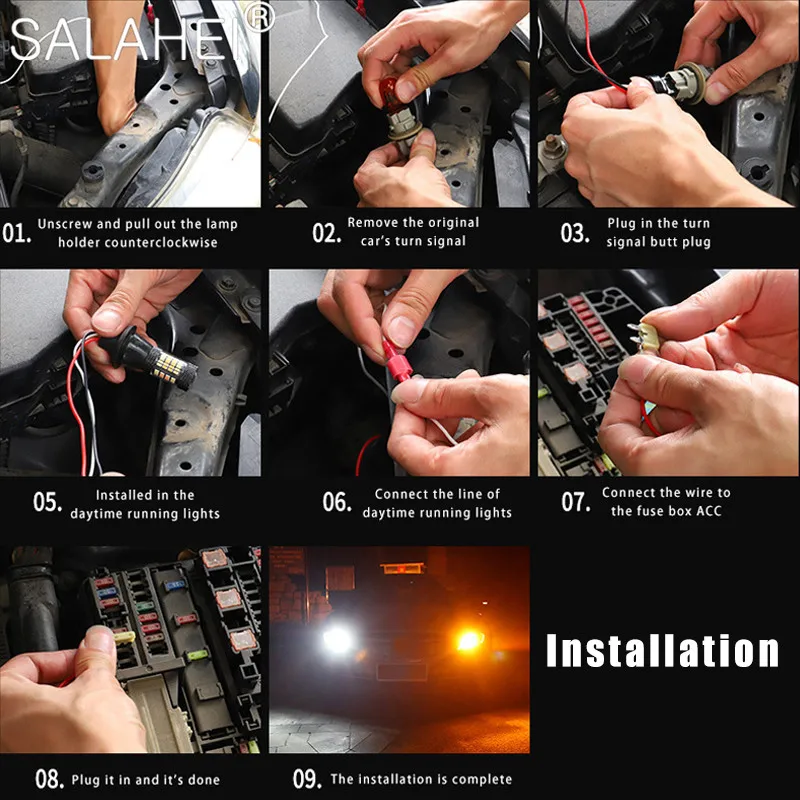 SALAHEI®

01. Unscrew and pull out the lamp holder counterclockwise

02. Remove the original car's turn signal

03. Plug in the turn signal butt plug

05. Installed in the daytime running lights

06. Connect the line of daytime running lights

07. Connect the wire to the fuse box ACC

08. Plug it in and it's done

09. The installation is complete

Installation