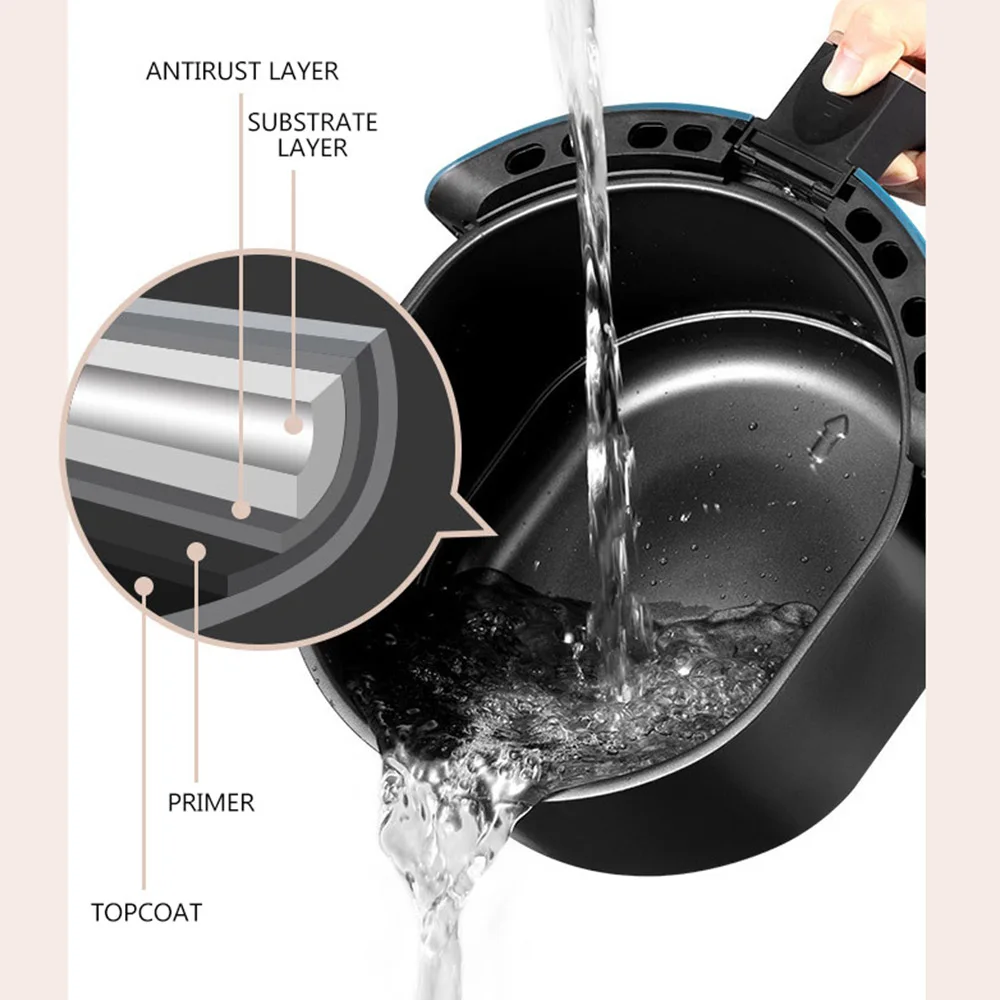 ANTIRUST LAYER

SUBSTRATE LAYER

PRIMER

TOPCOAT