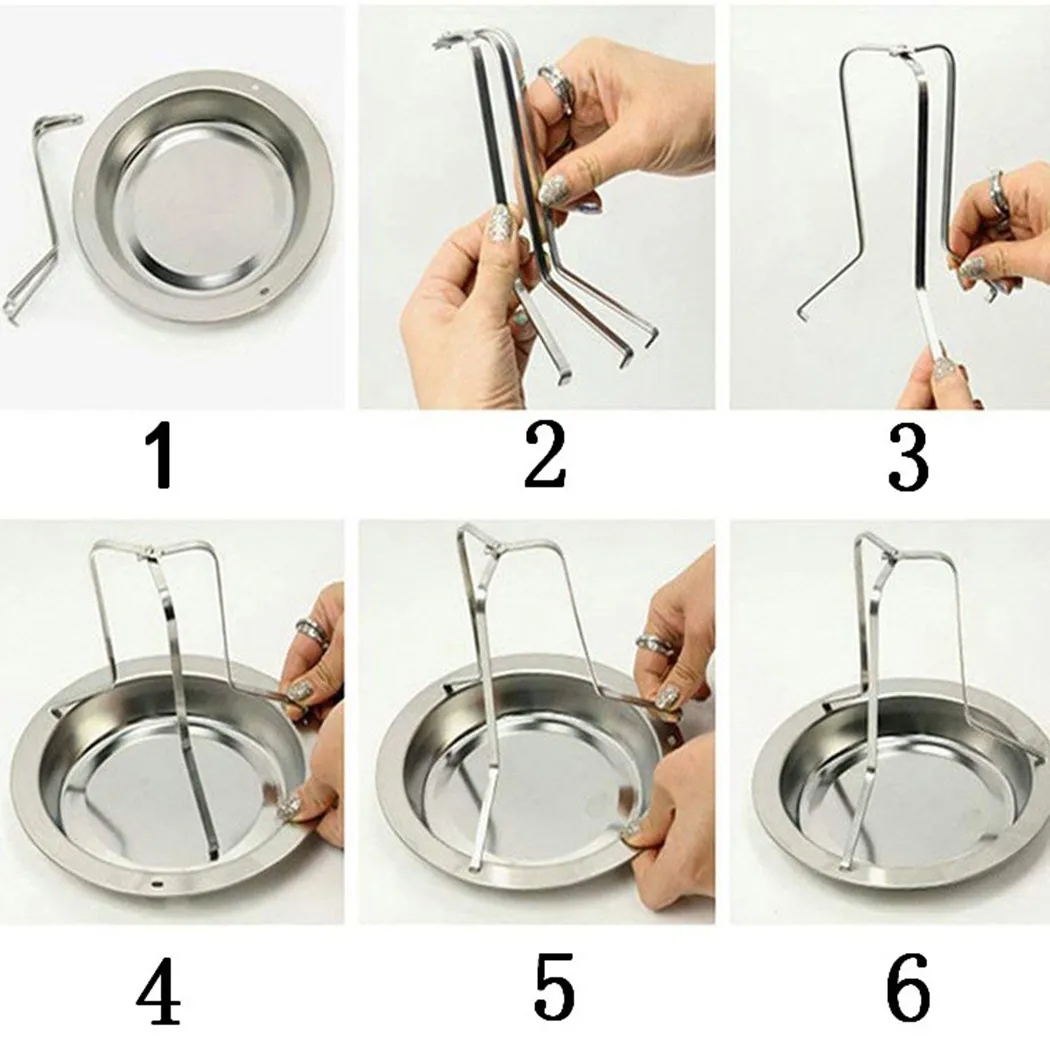 1 2 3

4 5 6