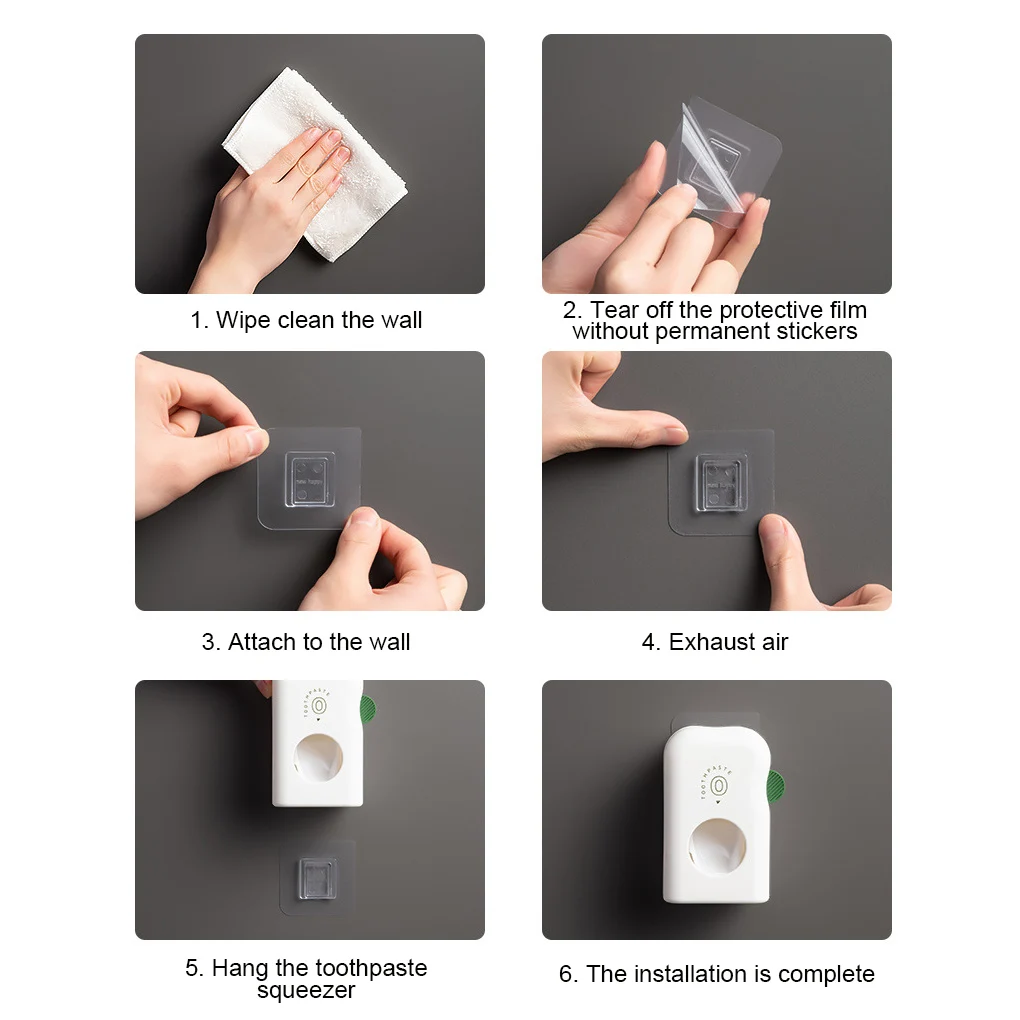 1. Wipe clean the wall

2. Tear off the protective film without permanent stickers

3. Attach to the wall

4. Exhaust air

TOOTHPASTE

5. Hang the toothpaste squeezer

TOOTHPASTE

6. The installation is complete