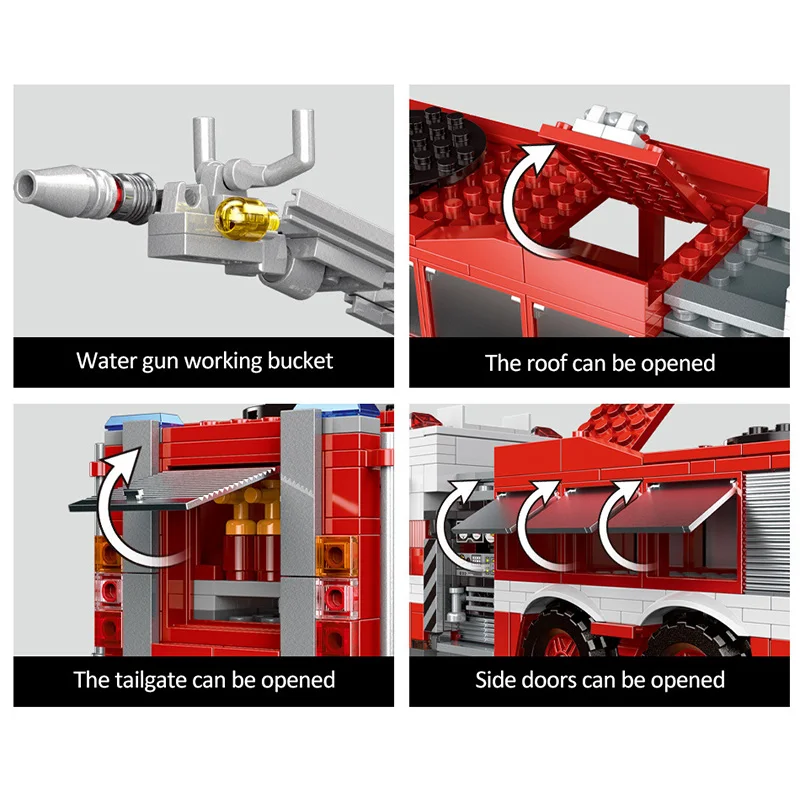 Water gun working bucket

The roof can be opened

The tailgate can be opened

Side doors can be opened