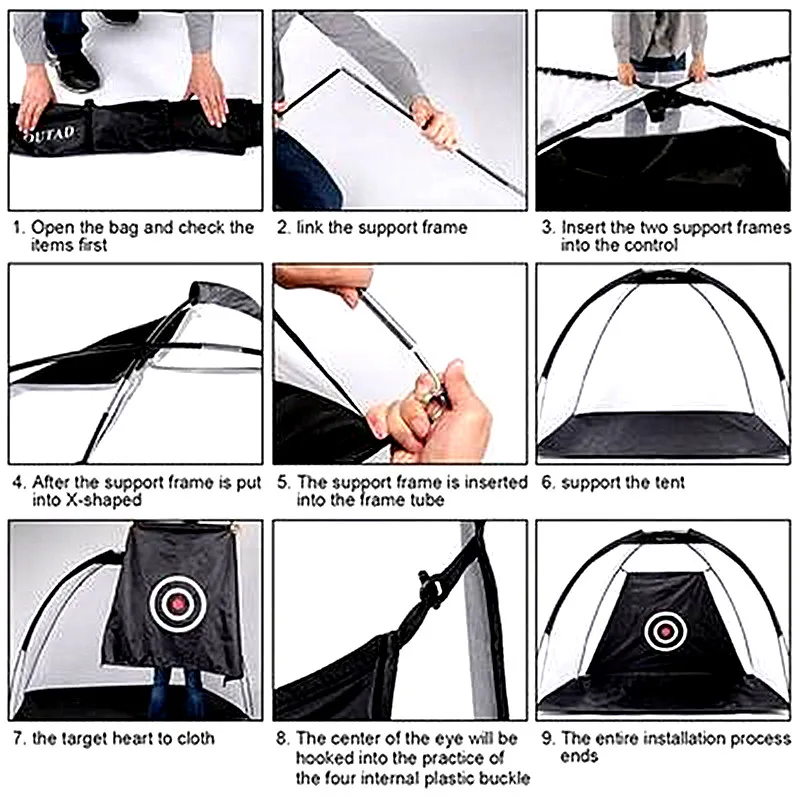 OUTAD

1. Open the bag and check the items first

2. link the support frame

3. Insert the two support frames into the control

4. After the support frame is put into X-shaped

5. The support frame is inserted into the frame tube

6. support the tent

7. the target heart to cloth

8. The center of the eye will be hooked into the practice of the four internal plastic buckle

9. The entire installation process ends