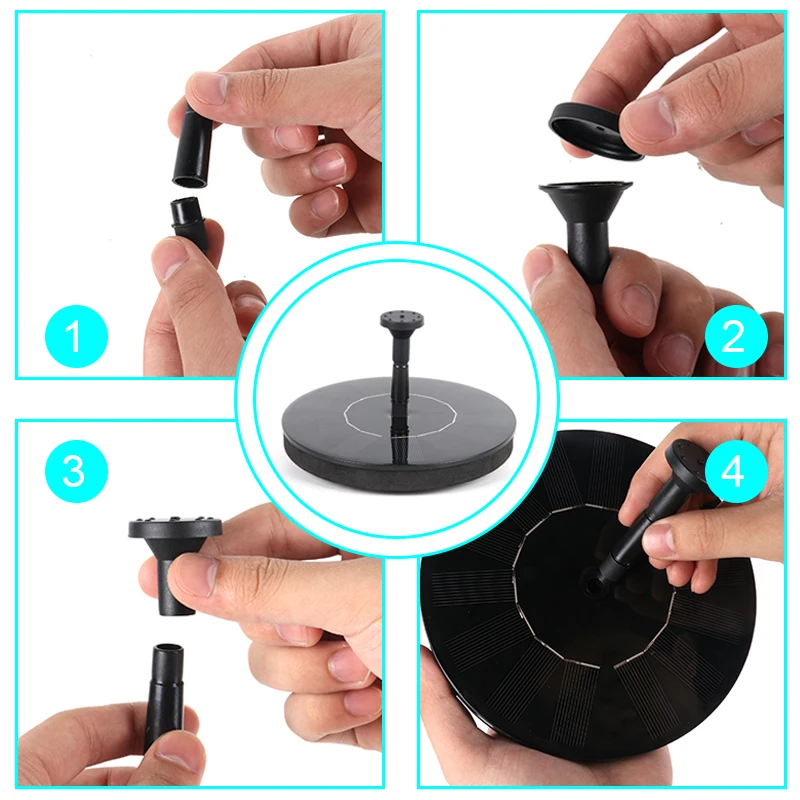 1

2

3

4