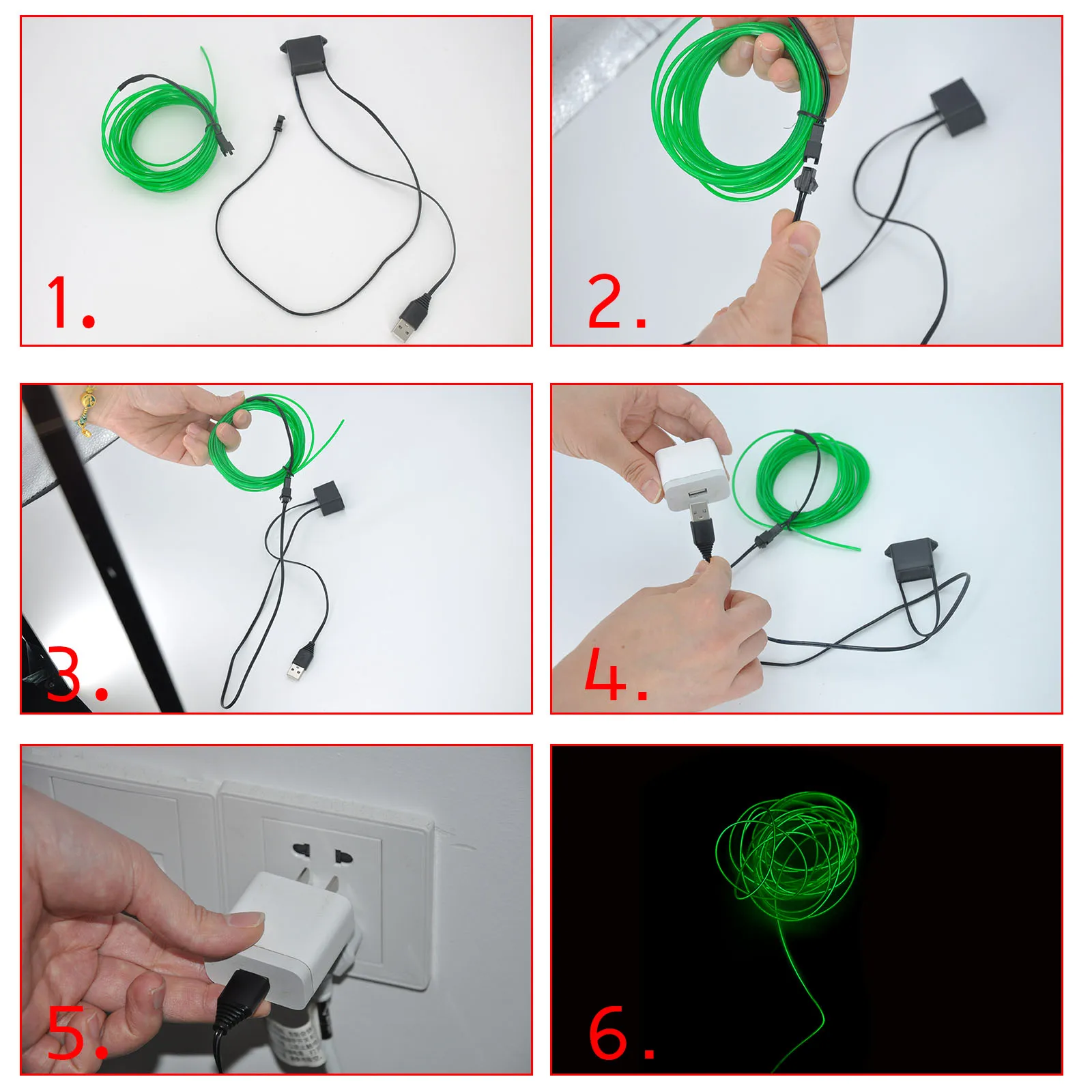 1.

2.

3.

4.

5.

6.