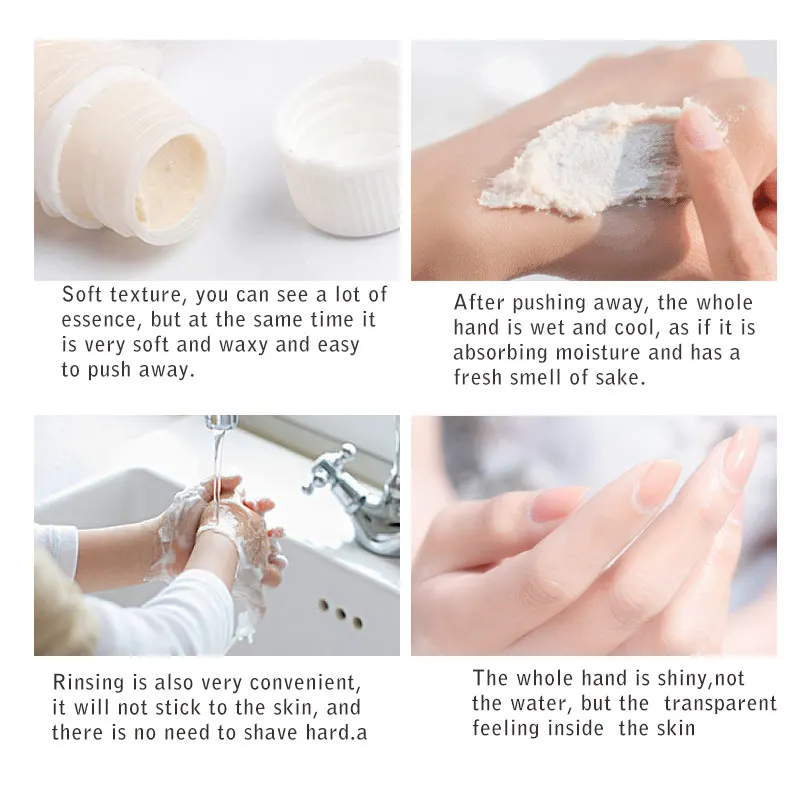 Soft texture, you can see a lot of essence, but at the same time it is very soft and waxy and easy to push away.

After pushing away, the whole hand is wet and cool, as if it is absorbing moisture and has a fresh smell of sake.

Rinsing is also very convenient, it will not stick to the skin, and there is no need to shave hard.a

The whole hand is shiny,not the water, but the transparent feeling inside the skin