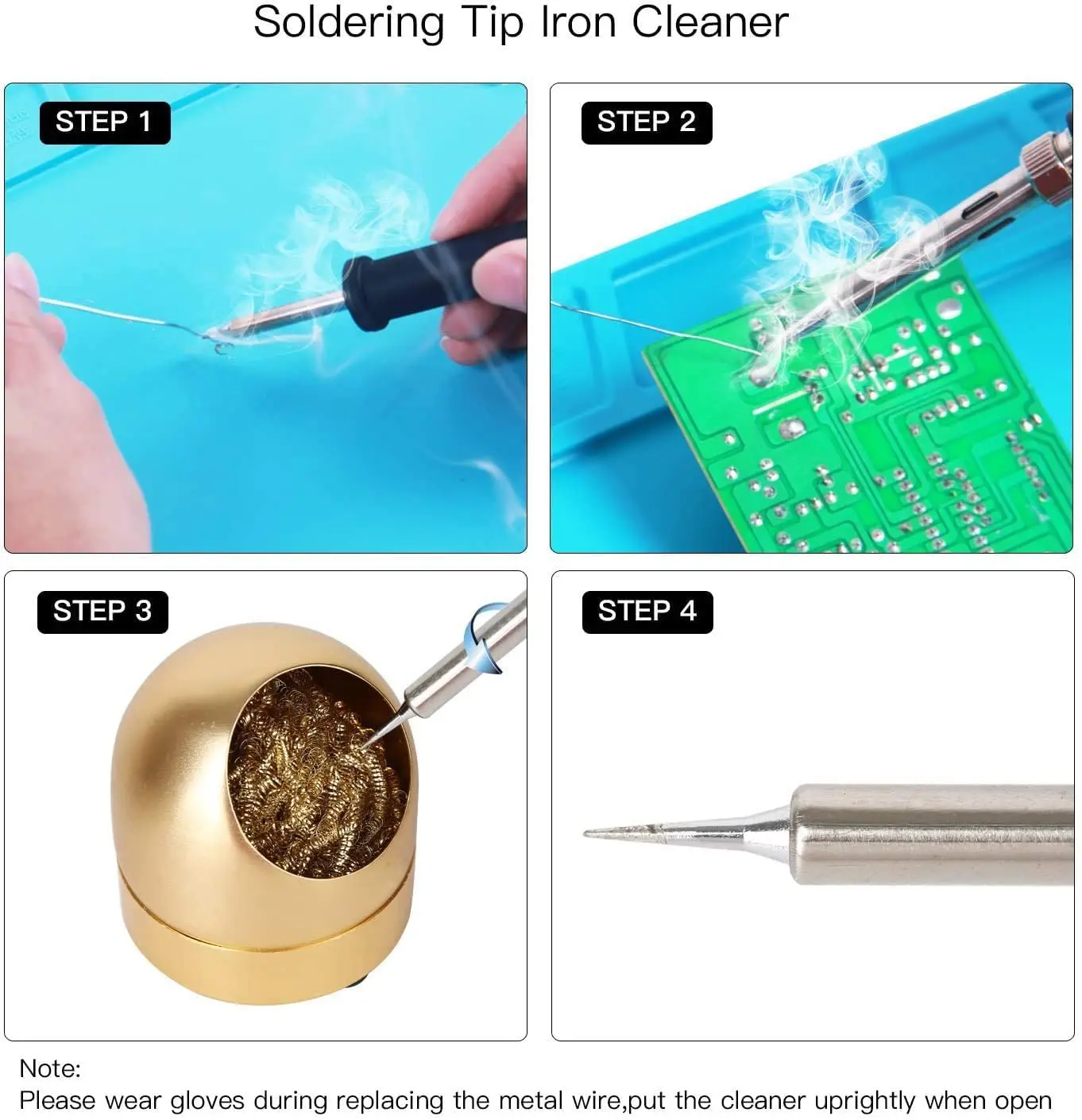 Soldering Tip Iron Cleaner

STEP 1

STEP 2

STEP 3

STEP 4

Note:
Please wear gloves during replacing the metal wire,put the cleaner uprightly when open