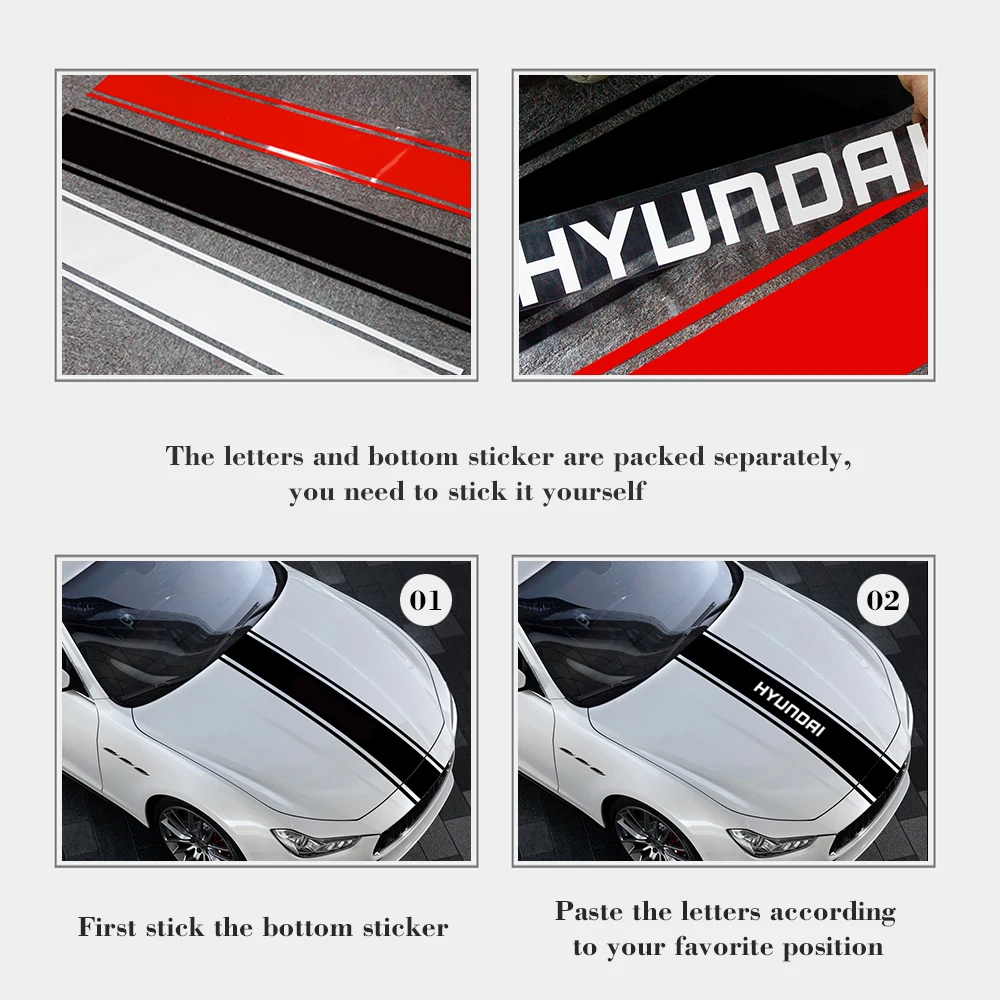 HYUNDAI

The letters and bottom sticker are packed separately, you need to stick it yourself

01

02

HYUNDAI

First stick the bottom sticker

Paste the letters according to your favorite position