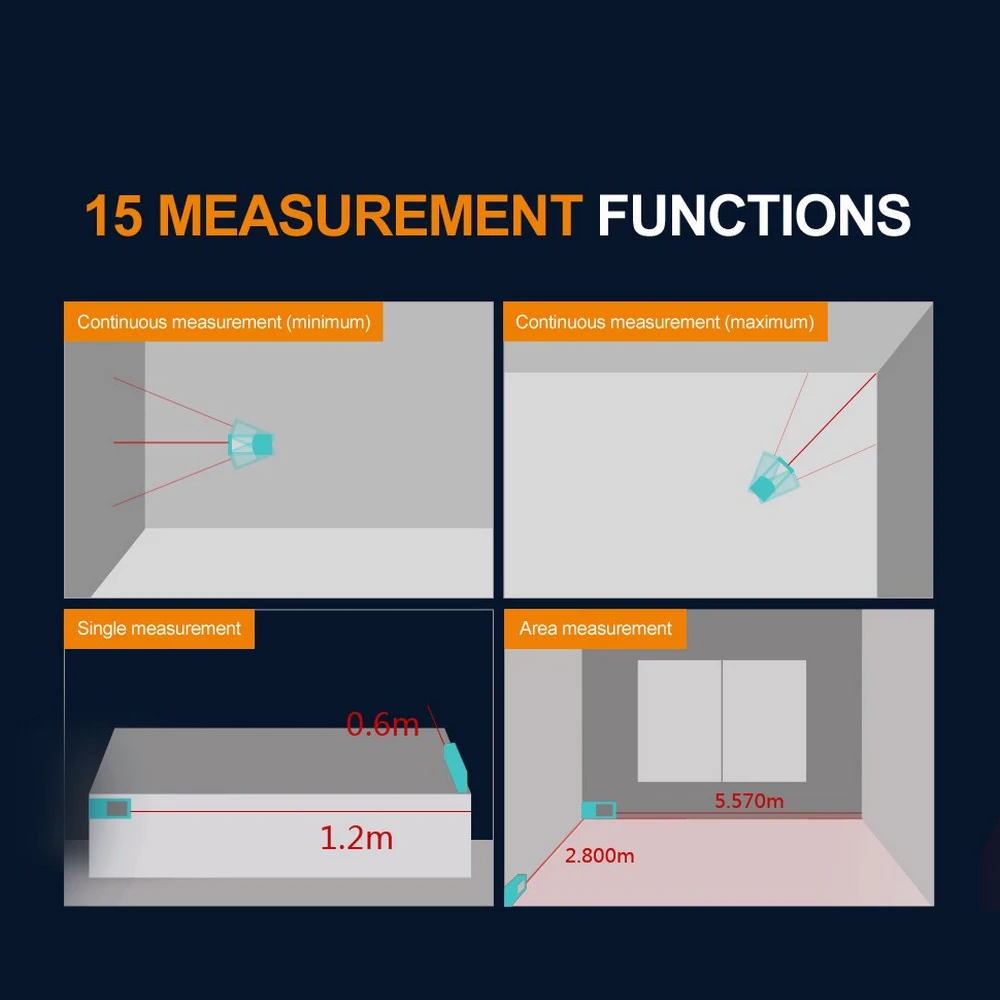 15 MEASUREMENT FUNCTIONS

Continuous measurement (minimum)

Continuous measurement (maximum)

Single measurement

0.6m

1.2m

Area measurement

5.570m

2.800m