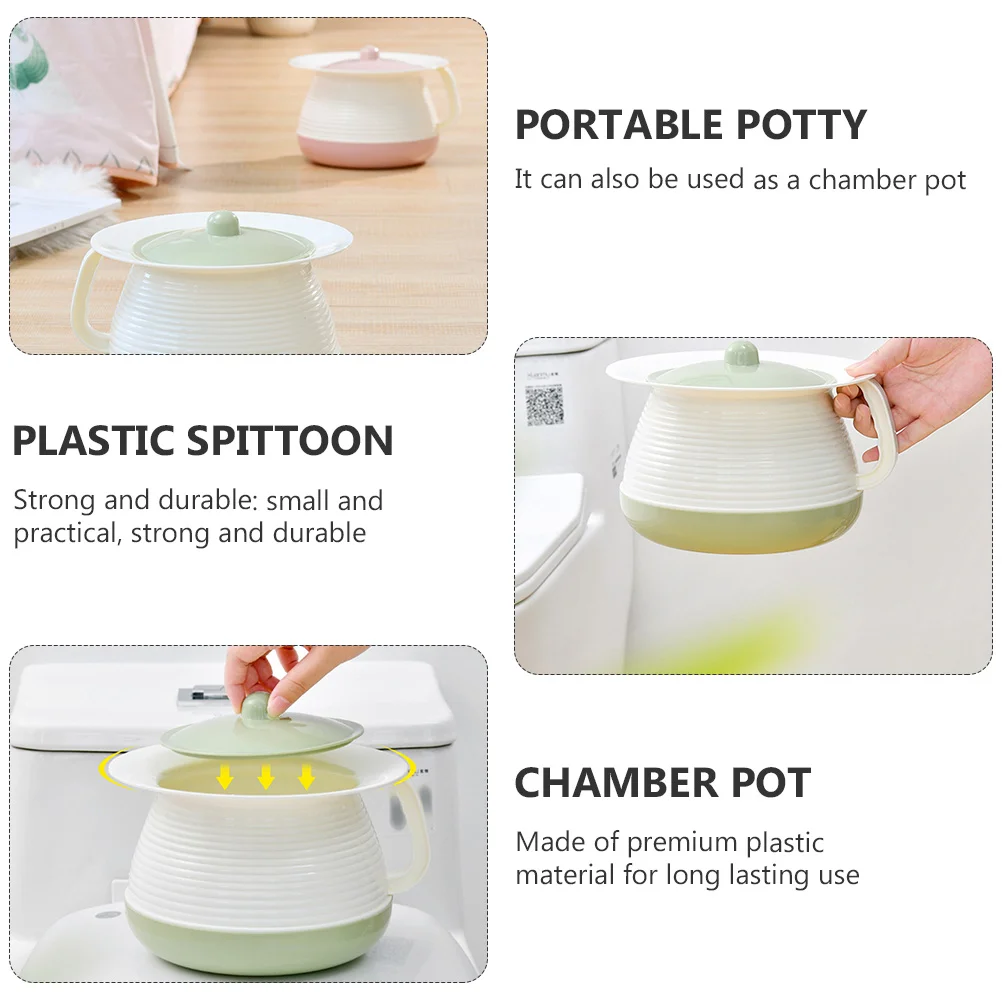 PORTABLE POTTY

It can also be used as a chamber pot

PLASTIC SPITTOON

Strong and durable: small and practical, strong and durable

CHAMBER POT

Made of premium plastic material for long lasting use