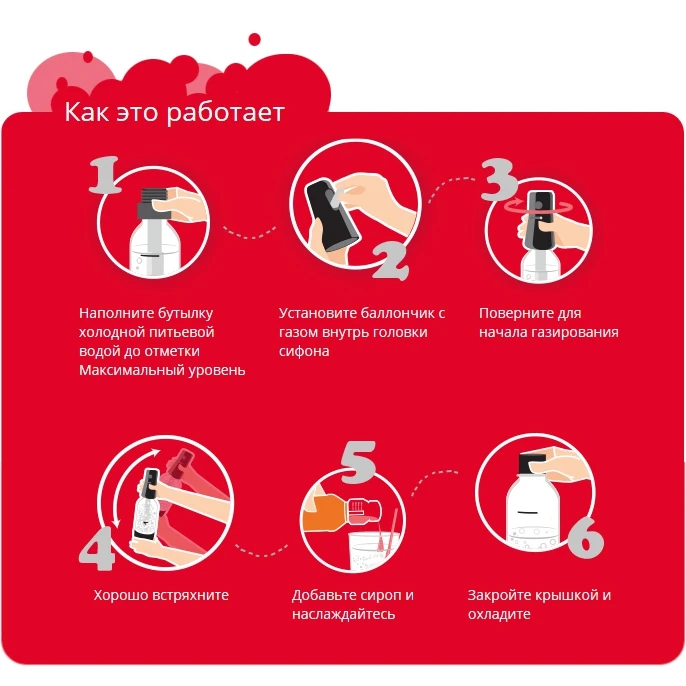 Как это работает

1

Наполните бутылку холодной питьевой водой до отметки Максимальный уровень

2

Установите баллончик с газом внутрь головки сифона

3

Поверните для начала газирования

4

Хорошо встряхните

5

Добавьте сироп и наслаждайтесь

6

Закройте крышкой и охладите