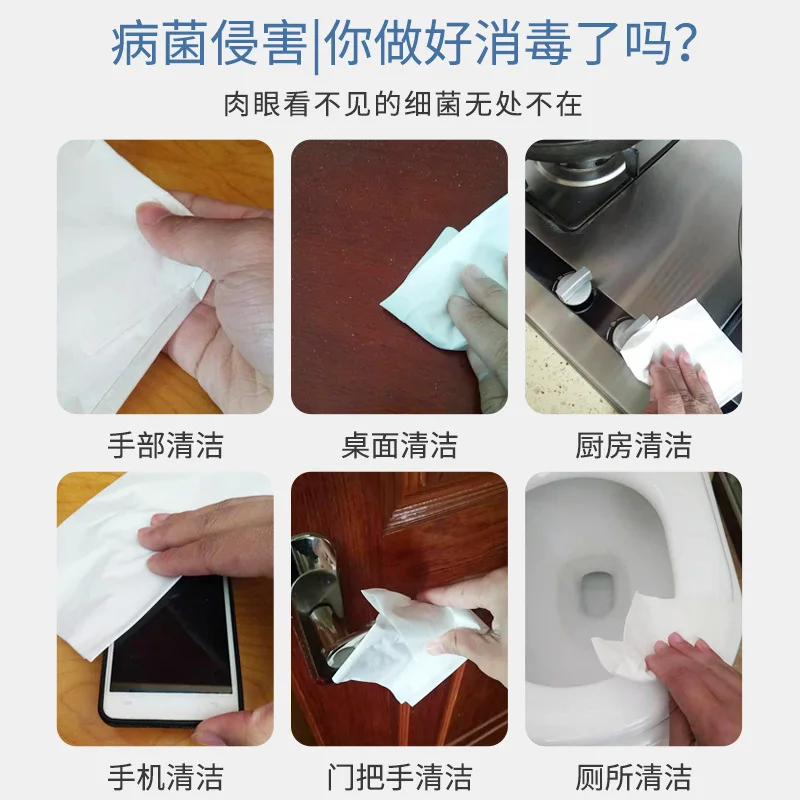 病菌侵害|你做好消毒了吗?

肉眼看不见的细菌无处不在

手部清洁

桌面清洁

厨房清洁

手机清洁

门把手清洁

厕所清洁