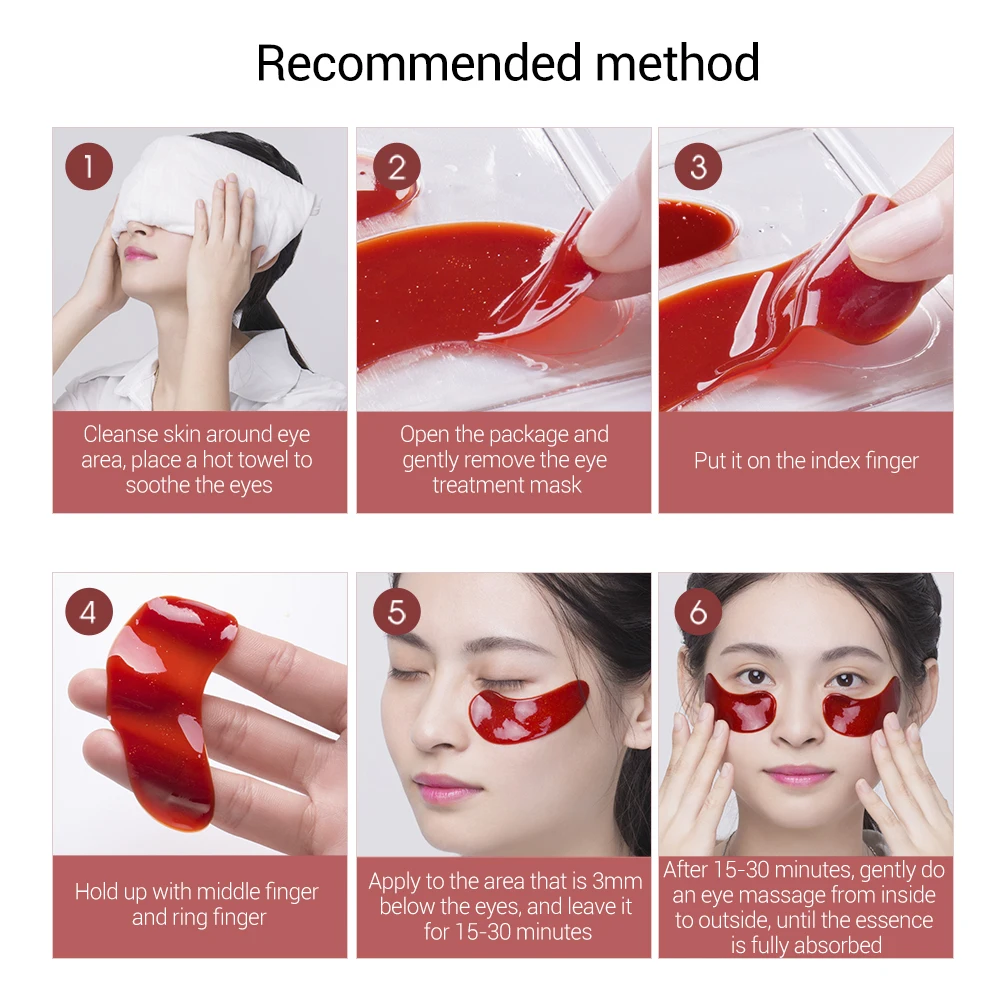 Recommended method

1

Cleanse skin around eye area, place a hot towel to soothe the eyes

2

Open the package and gently remove the eye treatment mask

3

Put it on the index finger

4

Hold up with middle finger and ring finger

5

Apply to the area that is 3mm below the eyes, and leave it for 15-30 minutes

6

After 15-30 minutes, gently do an eye massage from inside to outside, until the essence is fully absorbed