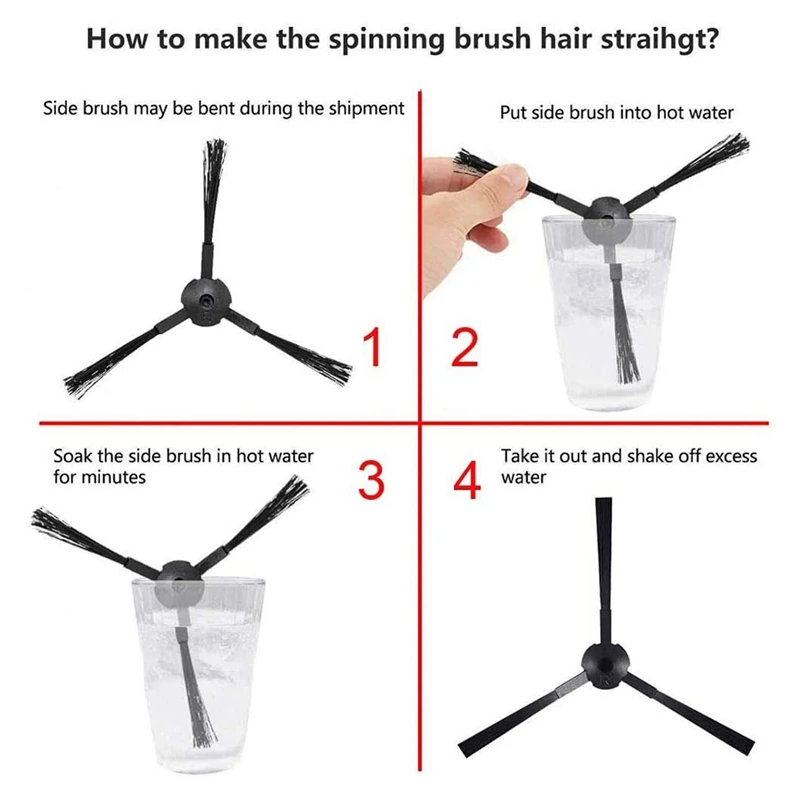 How to make the spinning brush hair straihgt?

Side brush may be bent during the shipment

1

Put side brush into hot water

2

Soak the side brush in hot water for minutes

3

4

Take it out and shake off excess water