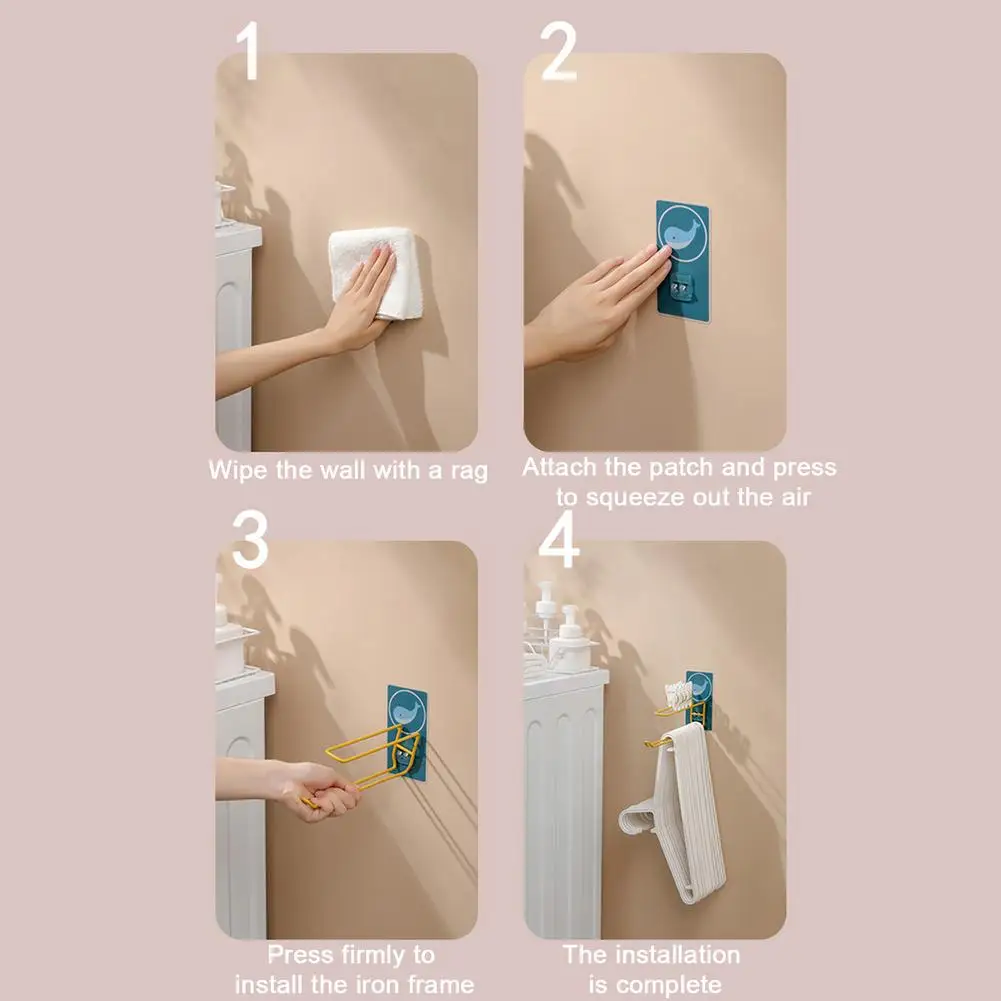 1

Wipe the wall with a rag

2

Attach the patch and press to squeeze out the air

3

Press firmly to install the iron frame

4

The installation is complete