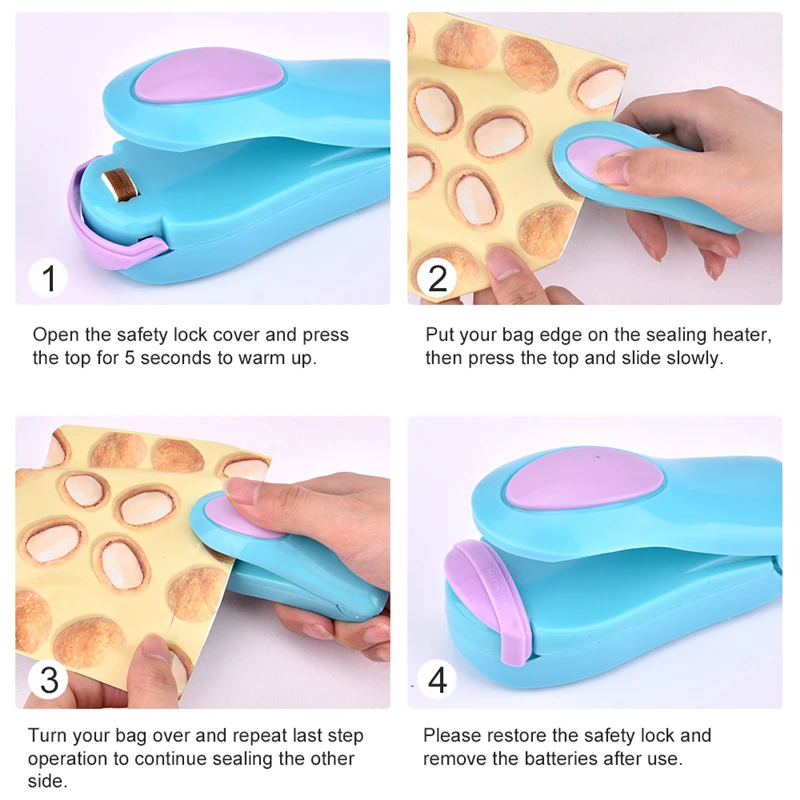 1

Open the safety lock cover and press the top for 5 seconds to warm up.

2

Put your bag edge on the sealing heater, then press the top and slide slowly.

3

Turn your bag over and repeat last step operation to continue sealing the other side.

4

Please restore the safety lock and remove the batteries after use.