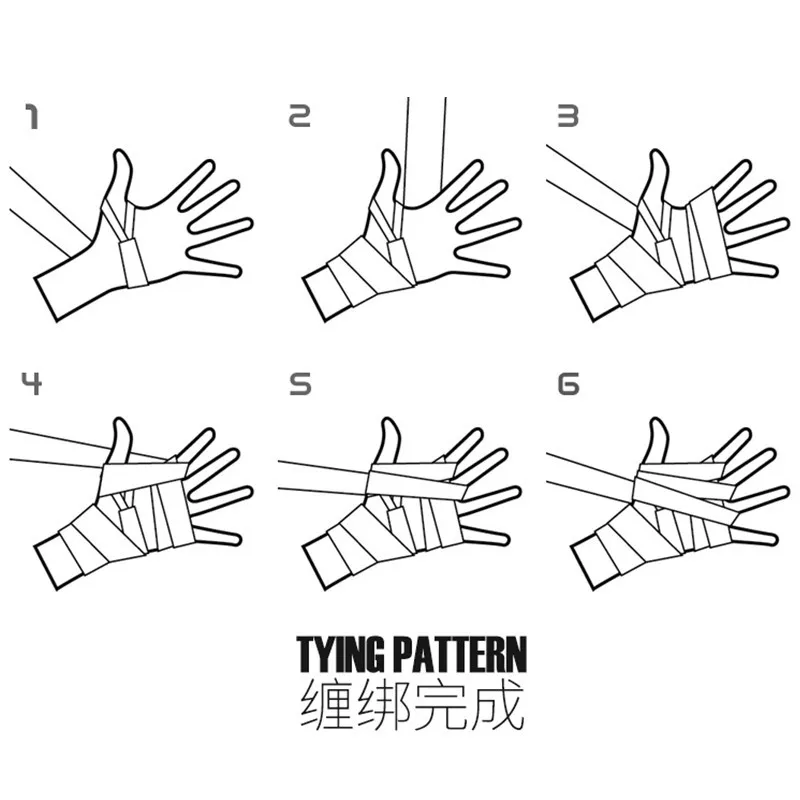 1

2

3

4

5

6

TYING PATTERN
缠绑完成